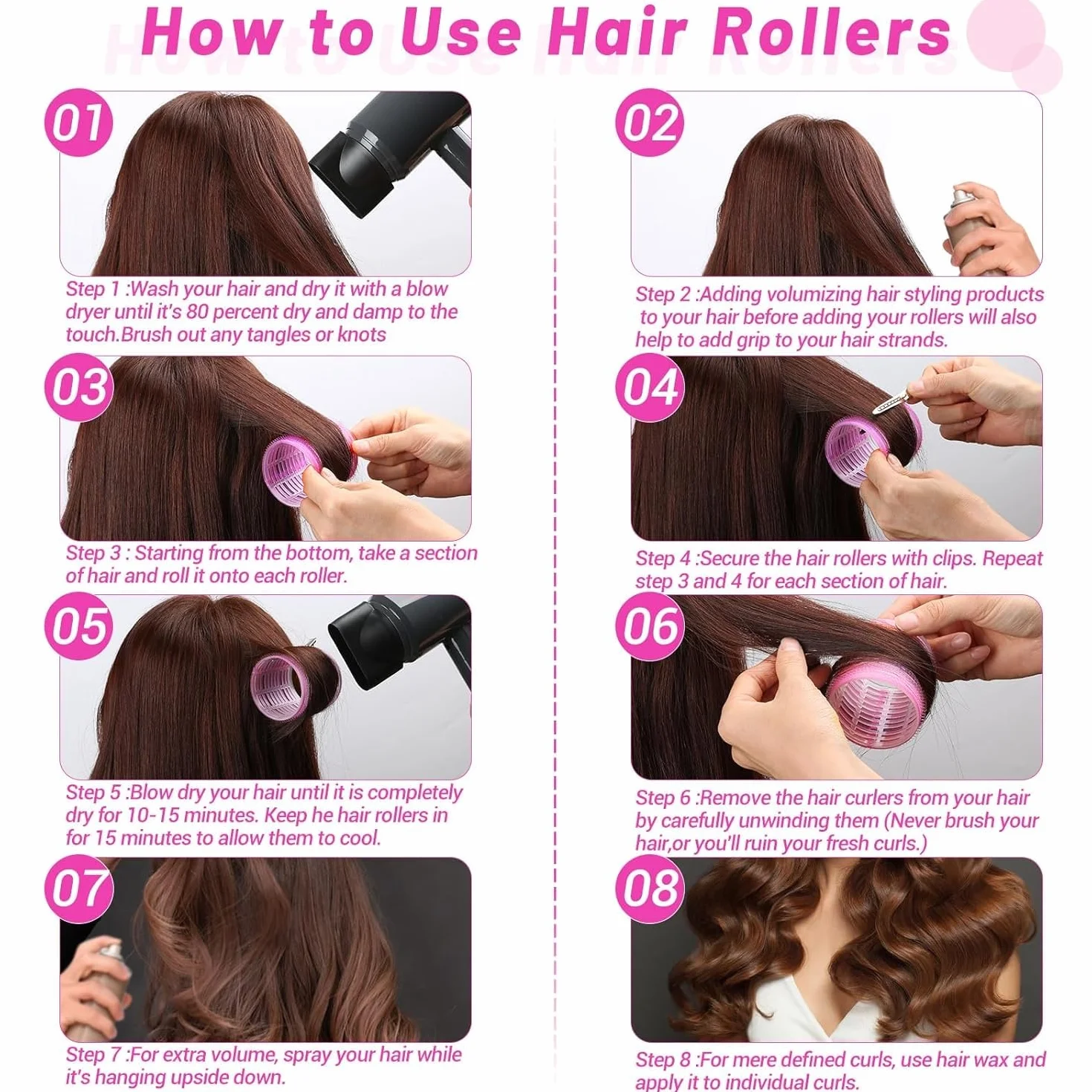 How to Use Hair Rollers

01

Step 1 :Wash your hair and dry it with a blow dryer until it's 80 percent dry and damp to the touch.Brush out any tangles or knots

02

Step 2 :Adding volumizing hair styling products to your hair before adding your rollers will also help to add grip to your hair strands.

03

Step 3 : Starting from the bottom, take a section of hair and roll it onto each roller.

04

Step 4 :Secure the hair rollers with clips. Repeat step 3 and 4 for each section of hair.

05

Step 5 :Blow dry your hair until it is completely dry for 10-15 minutes. Keep he hair rollers in for 15 minutes to allow them to cool.

06

Step 6 :Remove the hair curlers from your hair by carefully unwinding them (Never brush your hair,or you'll ruin your fresh curls.)

07

Step 7 :For extra volume, spray your hair while it's hanging upside down.

08

Step 8 :For mere defined curls, use hair wax and apply it to individual curls.