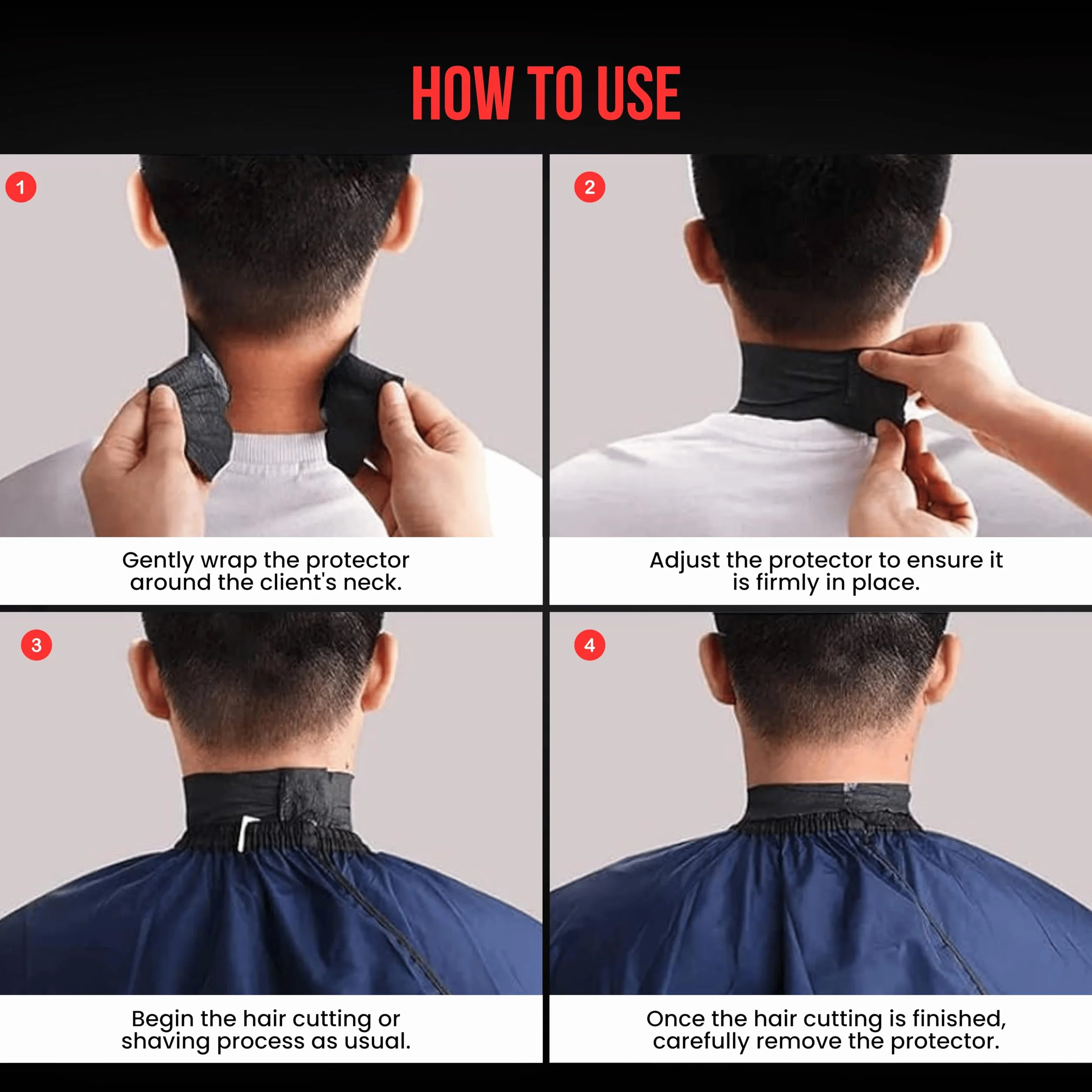 HOW TO USE

1

Gently wrap the protector around the client's neck.

2

Adjust the protector to ensure it is firmly in place.

3

Begin the hair cutting or shaving process as usual.

4

Once the hair cutting is finished, carefully remove the protector.