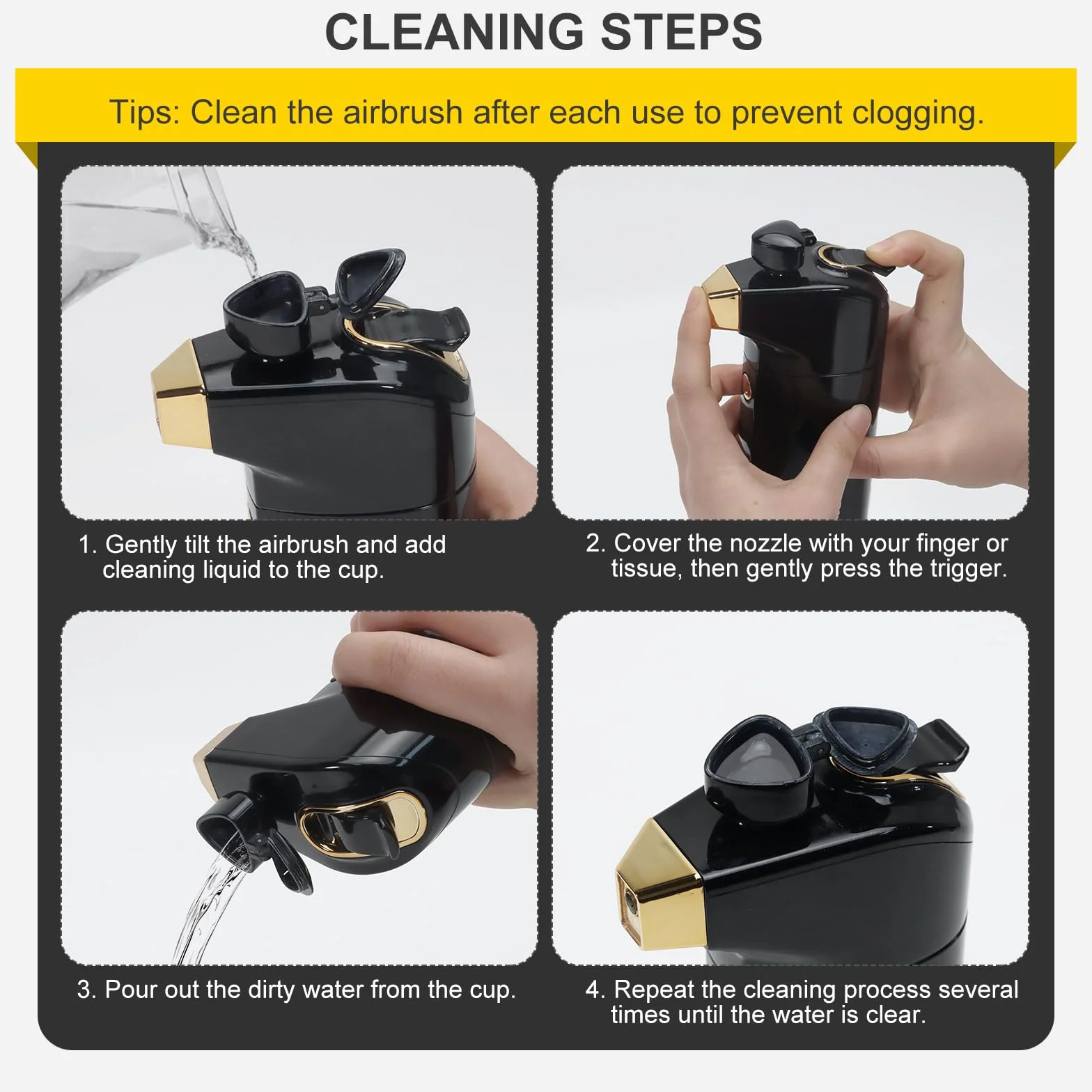 CLEANING STEPS

Tips: Clean the airbrush after each use to prevent clogging.

1. Gently tilt the airbrush and add cleaning liquid to the cup.

2. Cover the nozzle with your finger or tissue, then gently press the trigger.

3. Pour out the dirty water from the cup.

4. Repeat the cleaning process several times until the water is clear.