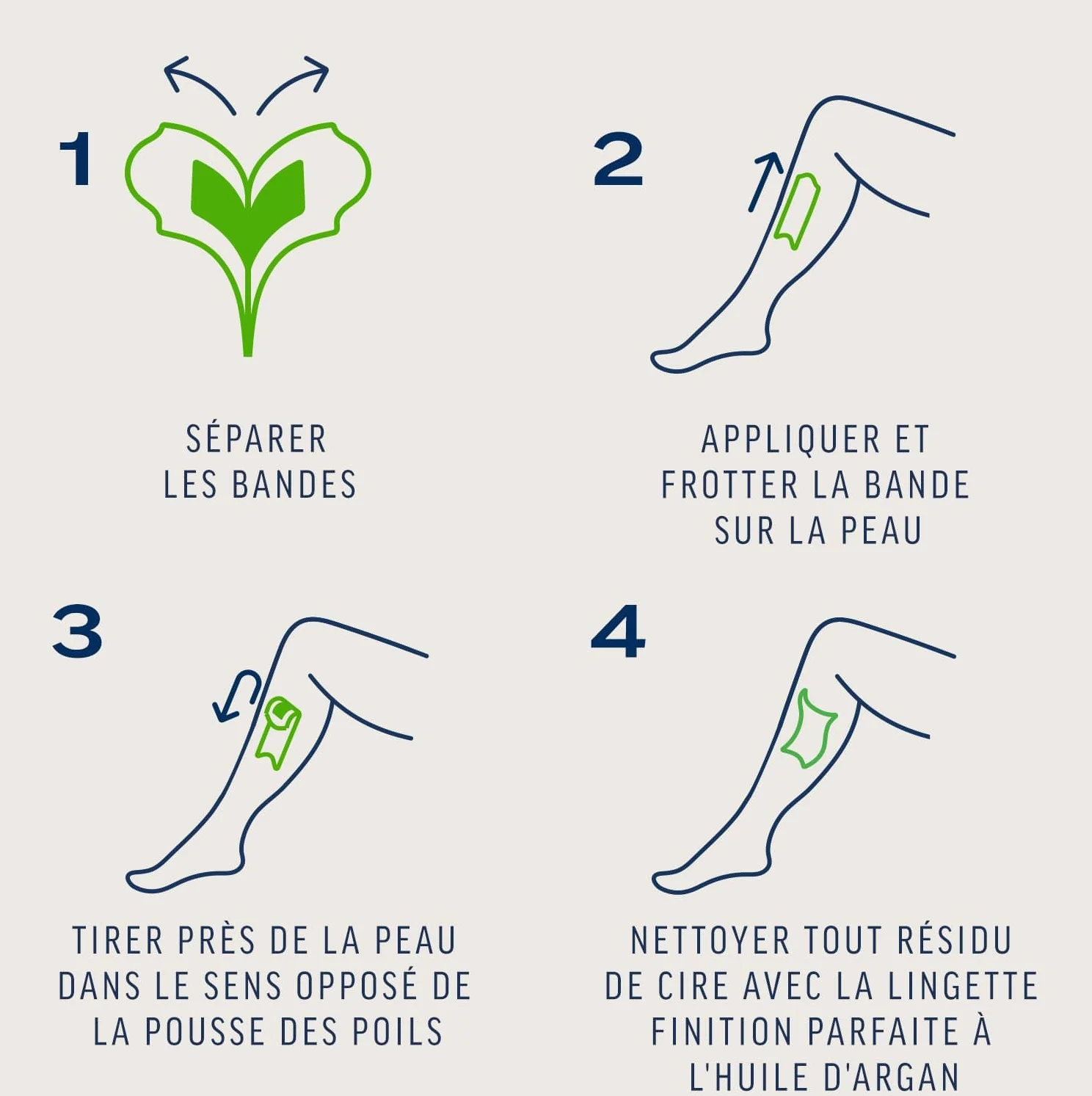 1

SÉPARER LES BANDES

2

APPLIQUER ET FROTTER LA BANDE SUR LA PEAU

3

TIRER PRÈS DE LA PEAU DANS LE SENS OPPOSÉ DE LA POUSSE DES POILS

4

NETTOYER TOUT RÉSIDU DE CIRE AVEC LA LINGETTE FINITION PARFAITE À L'HUILE D'ARGAN