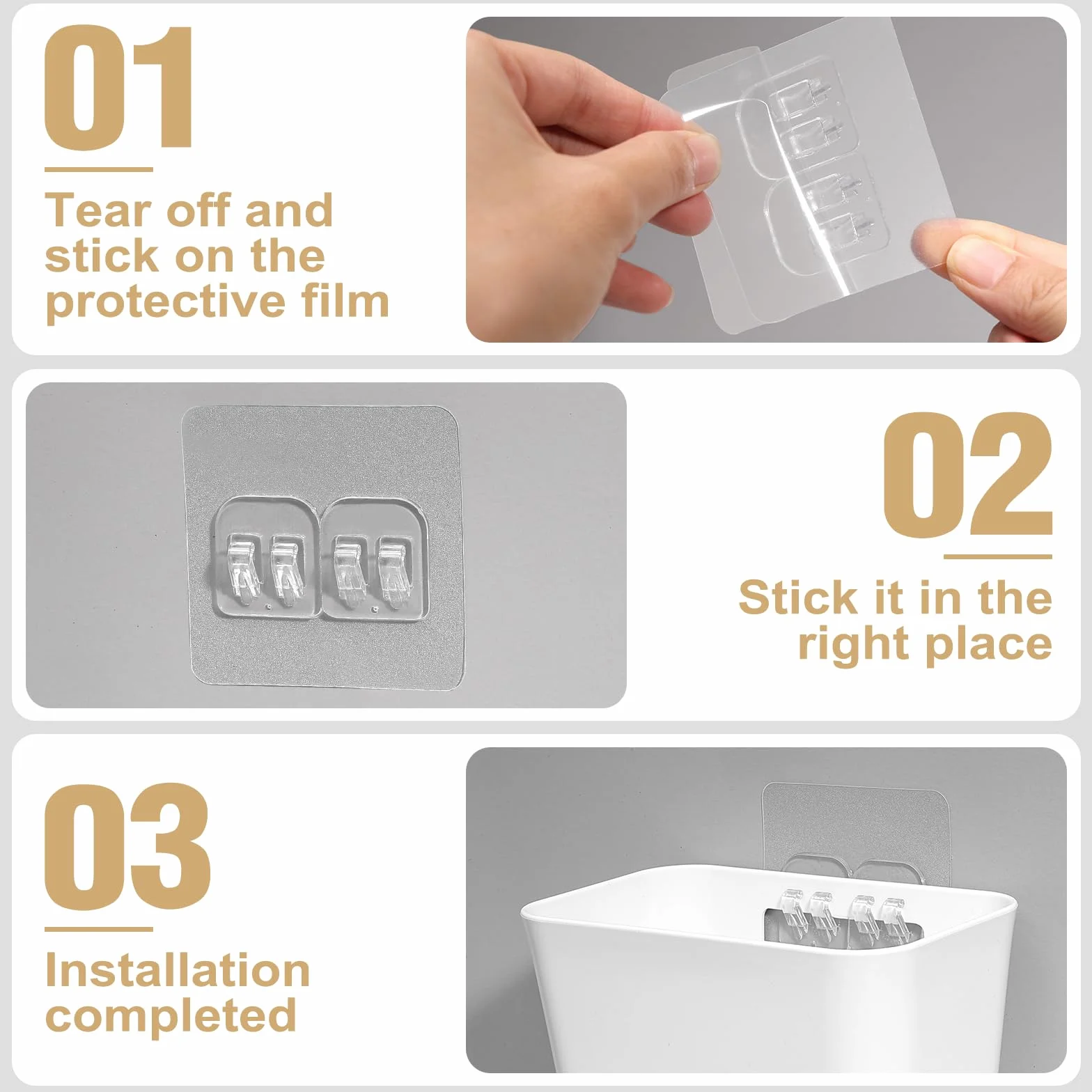 01

Tear off and stick on the protective film

02

Stick it in the right place

03

Installation completed