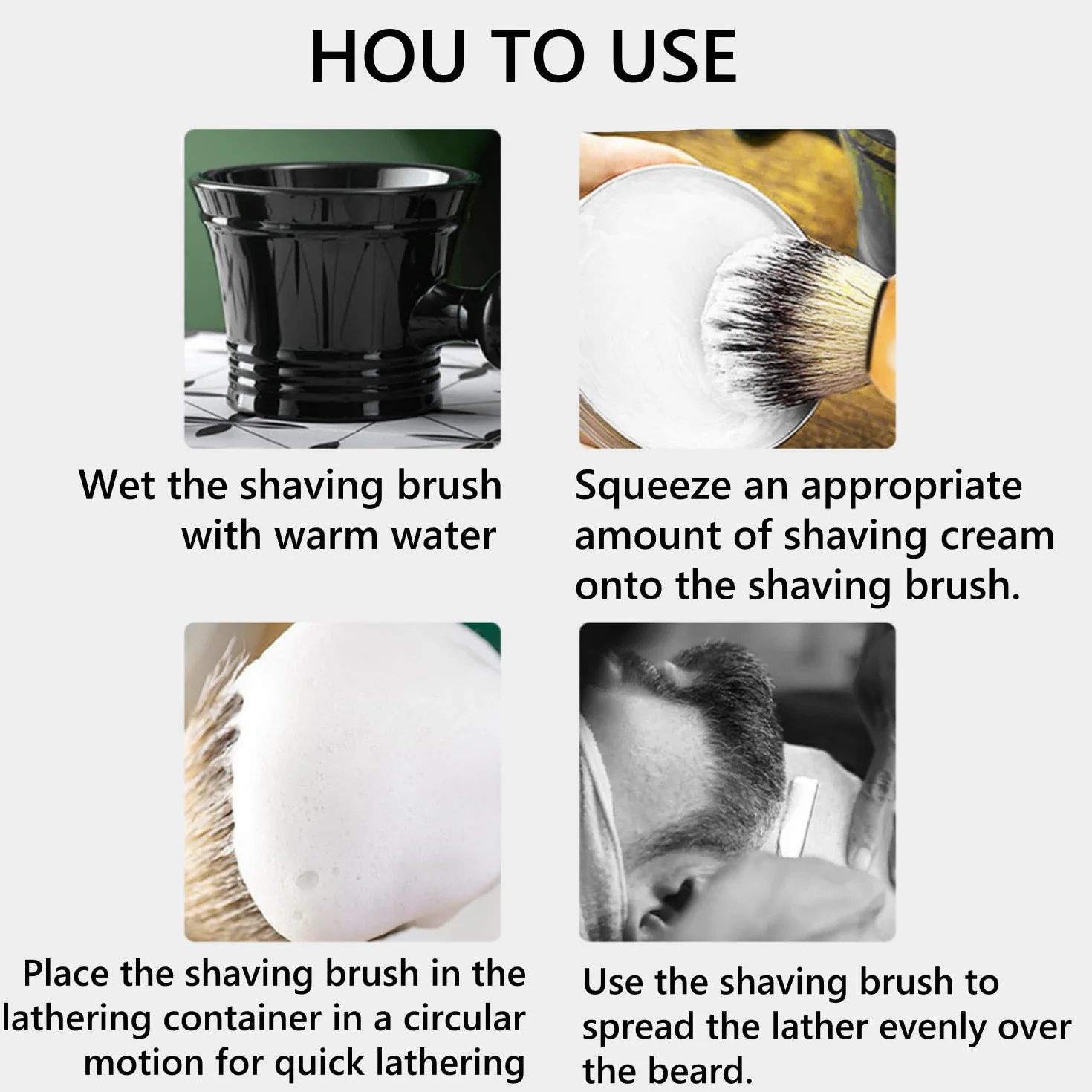 HOU TO USE

Wet the shaving brush with warm water

Squeeze an appropriate amount of shaving cream onto the shaving brush.

Place the shaving brush in the lathering container in a circular motion for quick lathering

Use the shaving brush to spread the lather evenly over the beard.