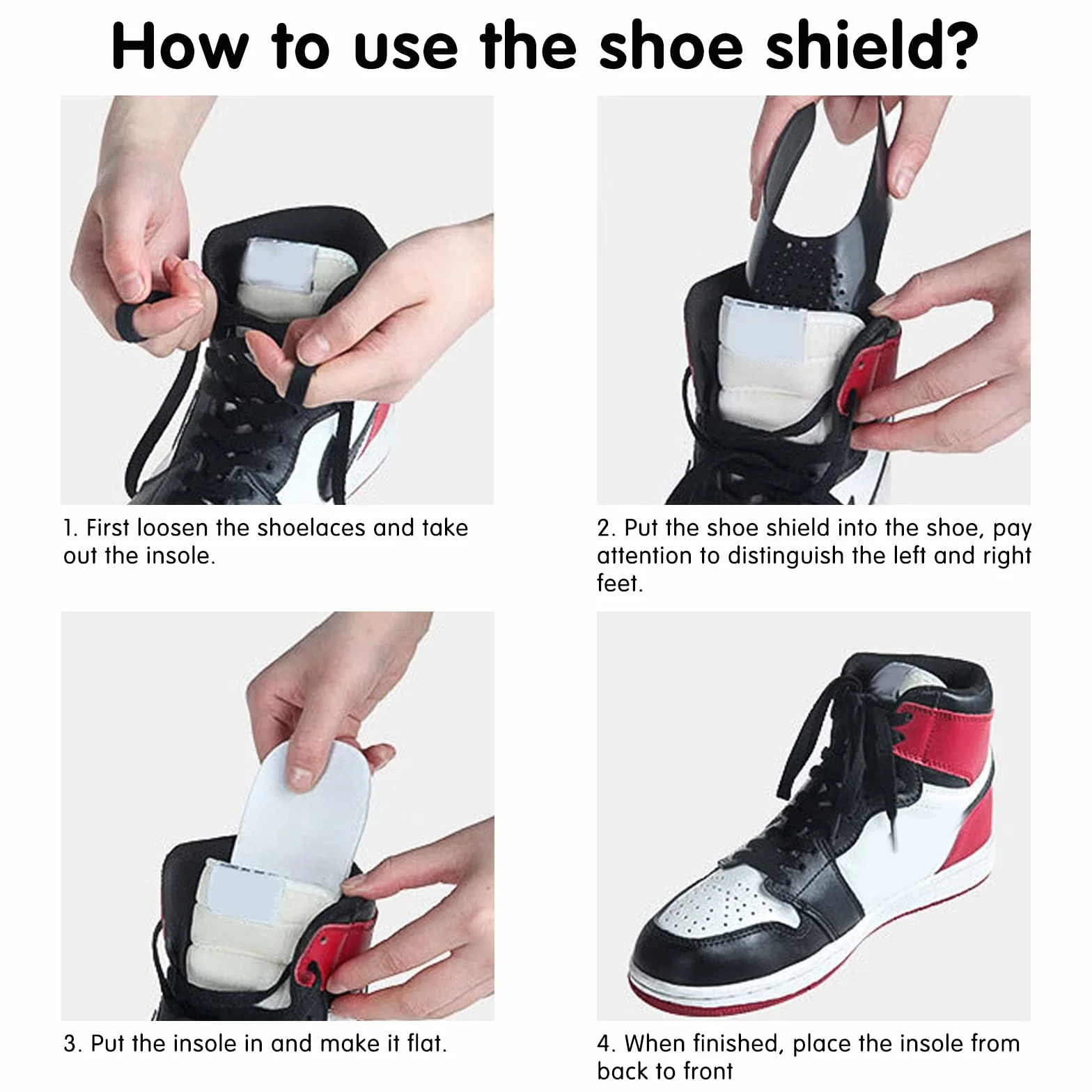 How to use the shoe shield?

1. First loosen the shoelaces and take out the insole.

2. Put the shoe shield into the shoe, pay attention to distinguish the left and right feet.

3. Put the insole in and make it flat.

4. When finished, place the insole from back to front