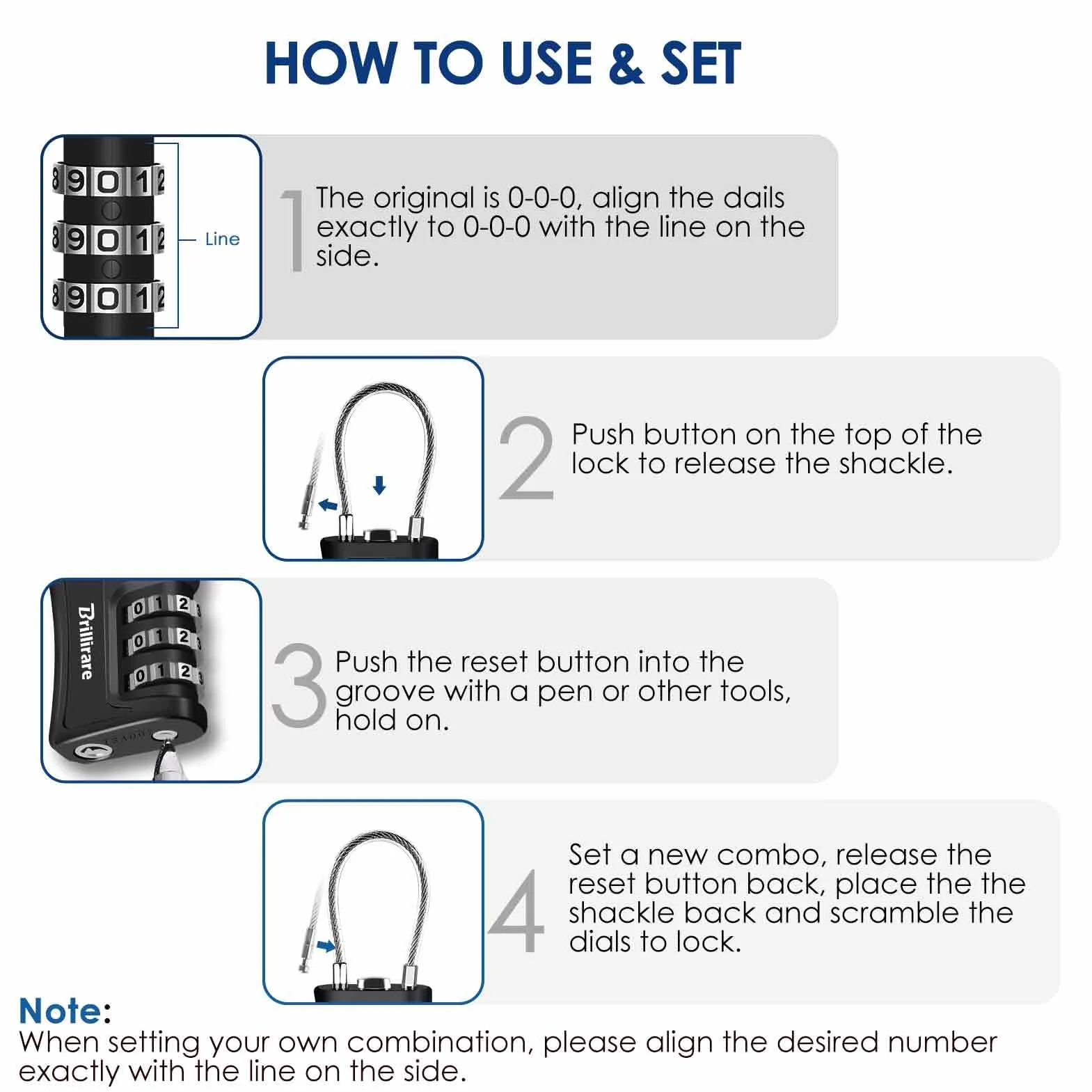 HOW TO USE & SET

8 9 0 1 2
8 9 0 1 2
8 9 0 1 2

Line

1 The original is 0-0-0, align the dails exactly to 0-0-0 with the line on the side.

2 Push button on the top of the lock to release the shackle.

Brillirare

0 1 2 3
0 1 2 3
0 1 2 3

3 Push the reset button into the groove with a pen or other tools, hold on.

4 Set a new combo, release the reset button back, place the the shackle back and scramble the dials to lock.

Note:
When setting your own combination, please align the desired number exactly with the line on the side.