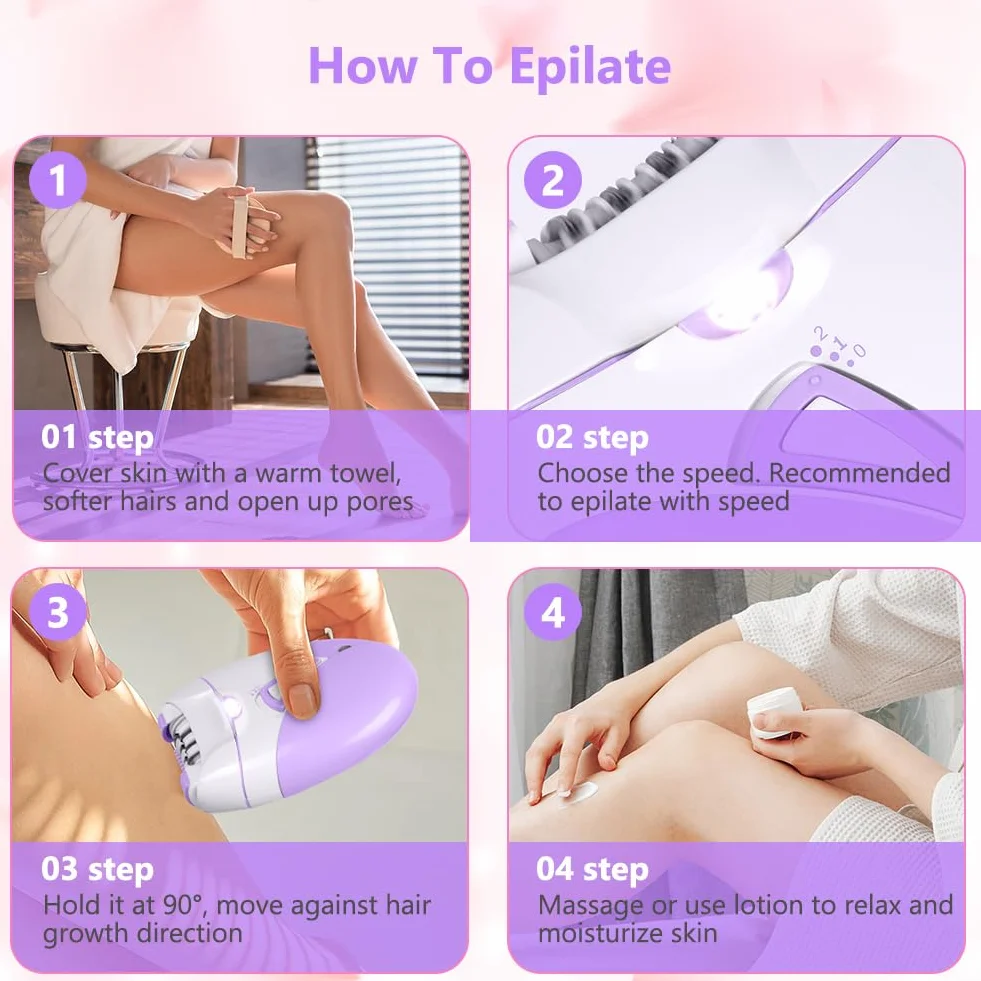 How To Epilate

1

01 step
Cover skin with a warm towel, softer hairs and open up pores

2

2 1 0

02 step
Choose the speed. Recommended to epilate with speed

3

03 step
Hold it at 90°, move against hair growth direction

4

04 step
Massage or use lotion to relax and moisturize skin