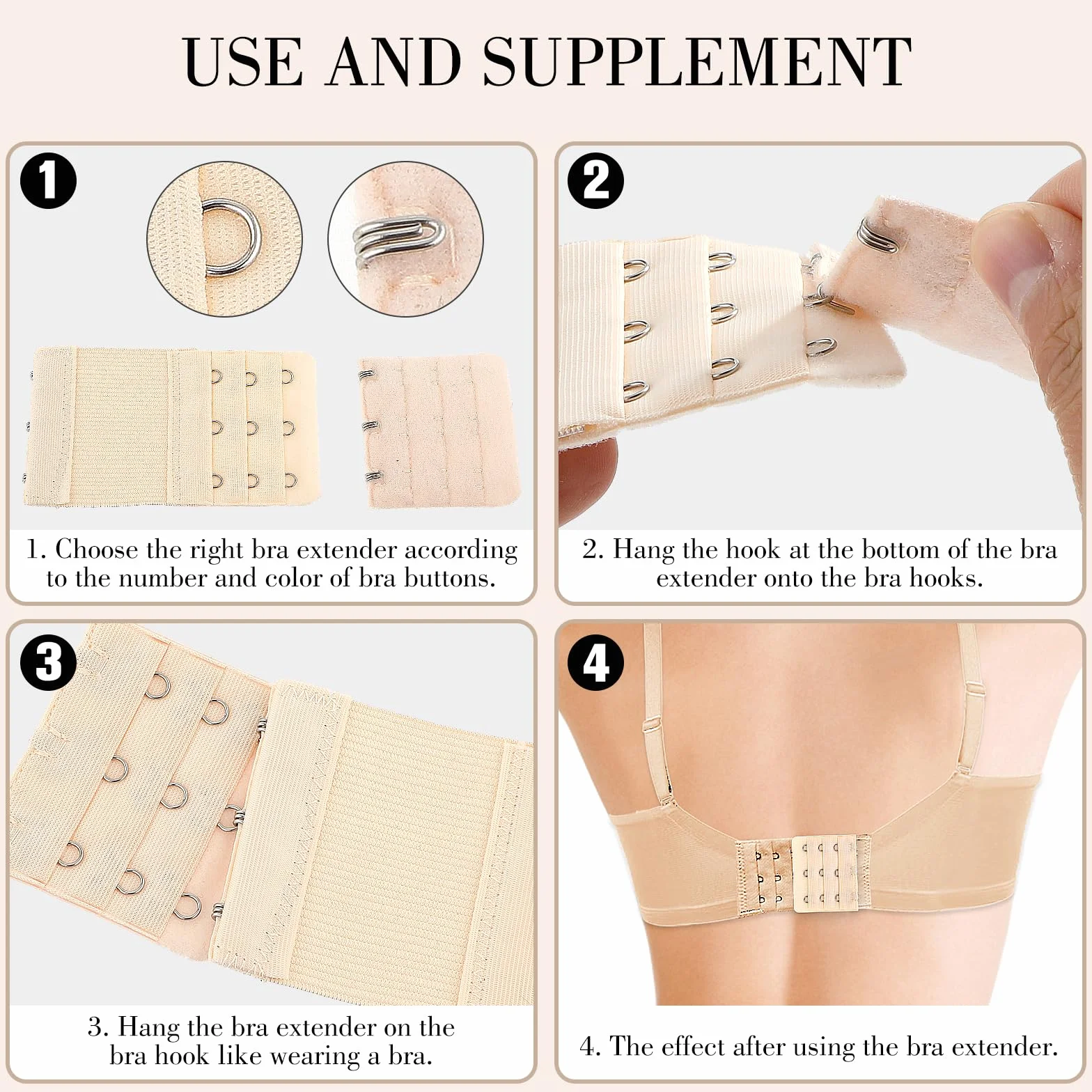 USE AND SUPPLEMENT

1

1. Choose the right bra extender according to the number and color of bra buttons.

2

2. Hang the hook at the bottom of the bra extender onto the bra hooks.

3

3. Hang the bra extender on the bra hook like wearing a bra.

4

4. The effect after using the bra extender.