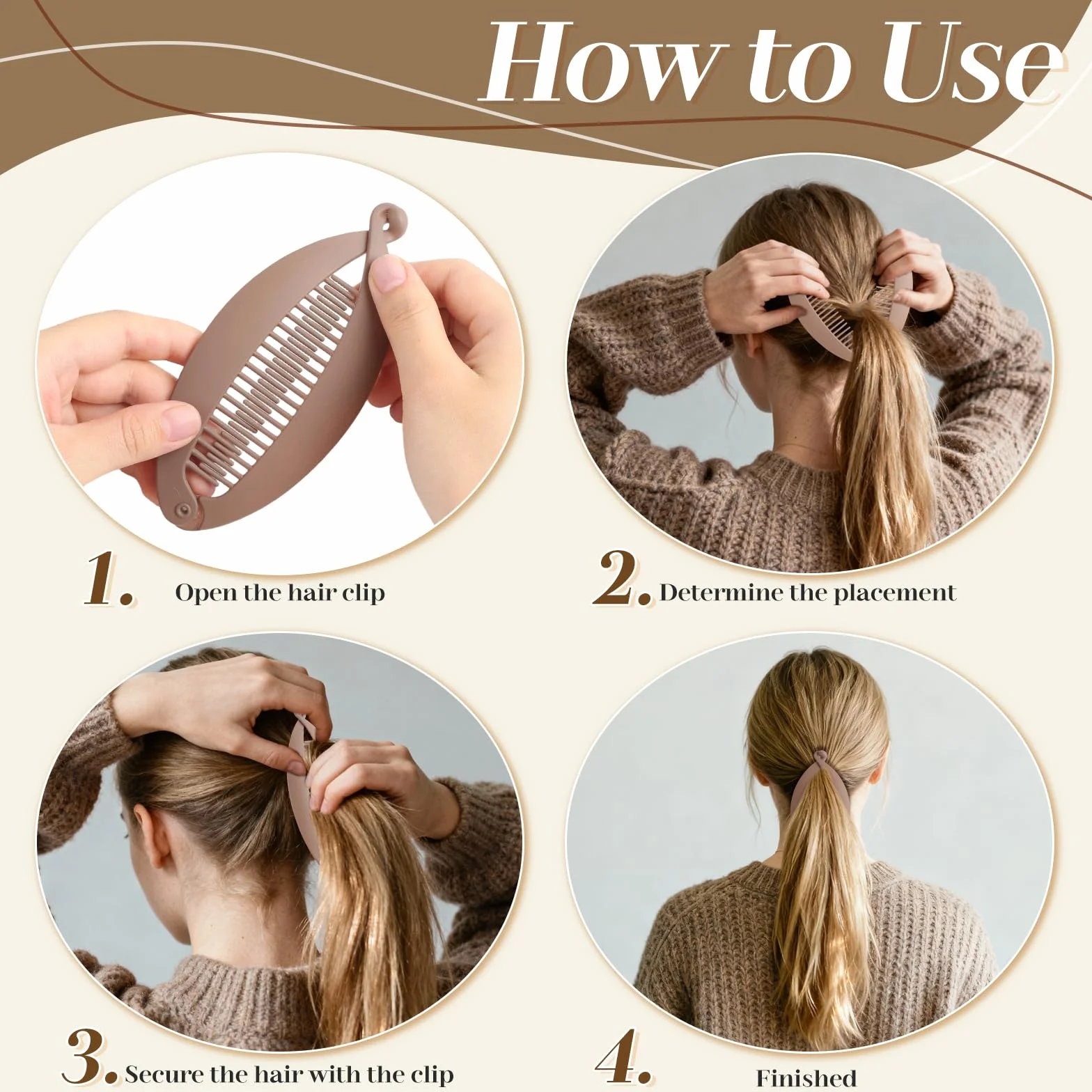 How to Use

1. Open the hair clip

2. Determine the placement

3. Secure the hair with the clip

4. Finished