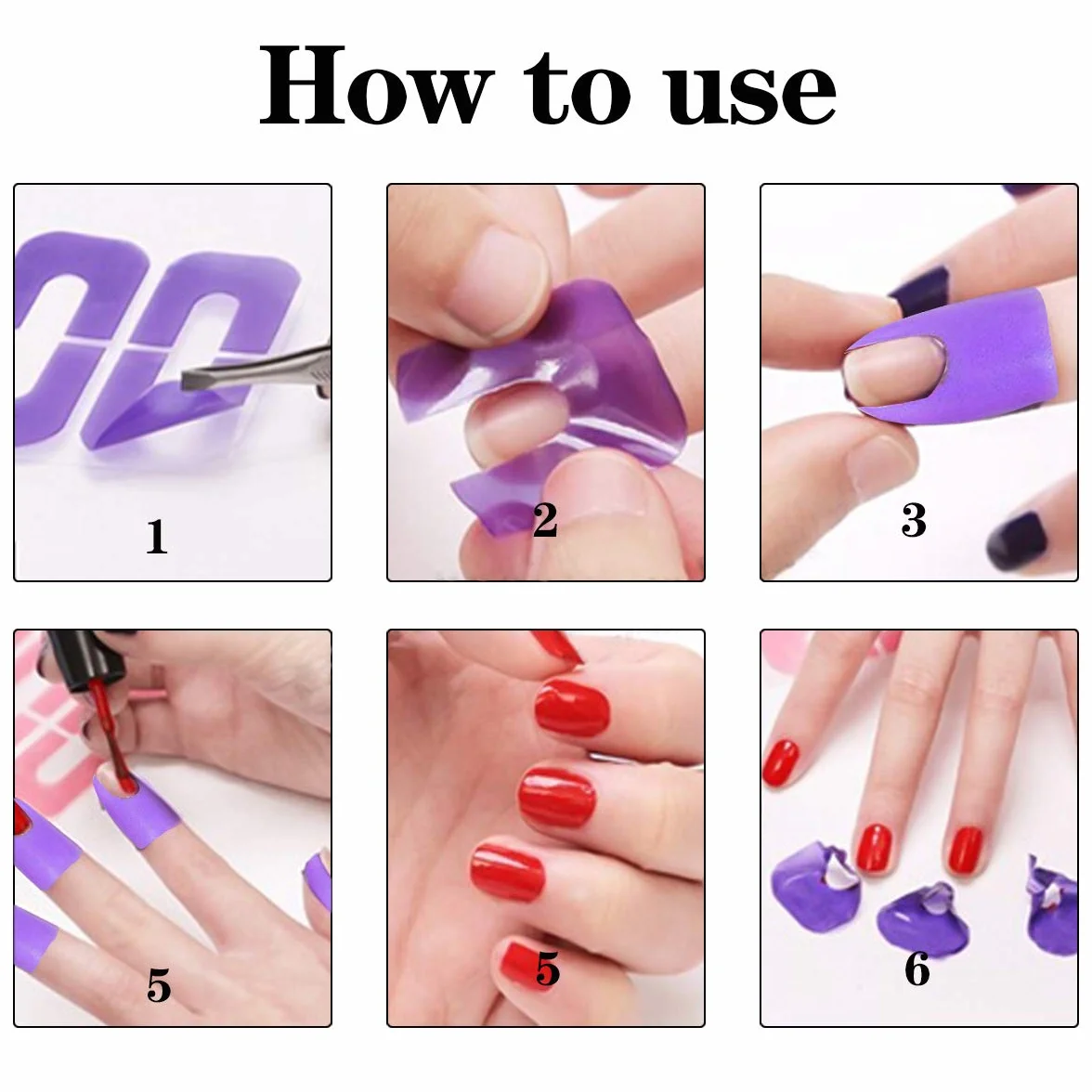 How to use

1

2

3

5

5

6