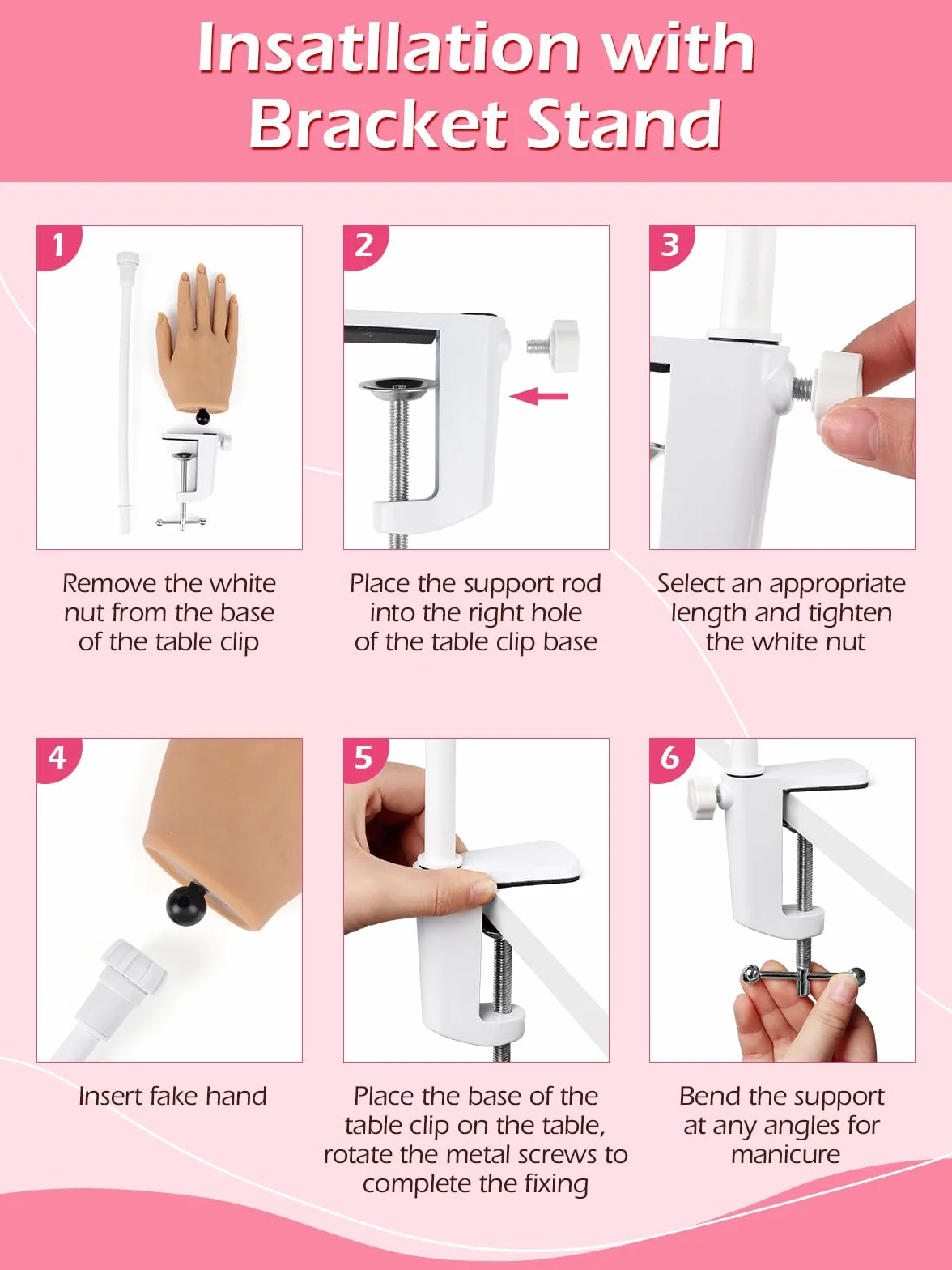 Insatllation with Bracket Stand

1

Remove the white nut from the base of the table clip

2

Place the support rod into the right hole of the table clip base

3

Select an appropriate length and tighten the white nut

4

Insert fake hand

5

Place the base of the table clip on the table, rotate the metal screws to complete the fixing

6

Bend the support at any angles for manicure