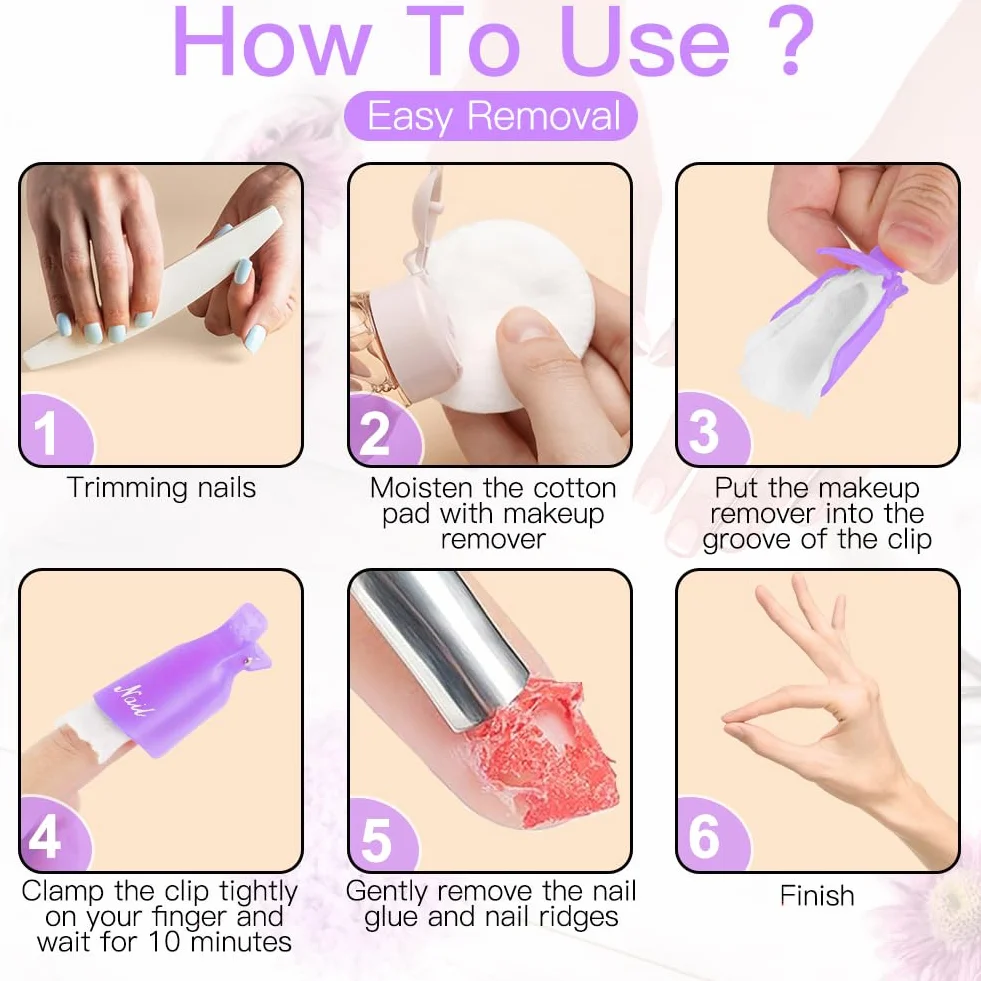 How To Use ?

Easy Removal

1
Trimming nails

2
Moisten the cotton pad with makeup remover

3
Put the makeup remover into the groove of the clip

Nail

4
Clamp the clip tightly on your finger and wait for 10 minutes

5
Gently remove the nail glue and nail ridges

6
Finish