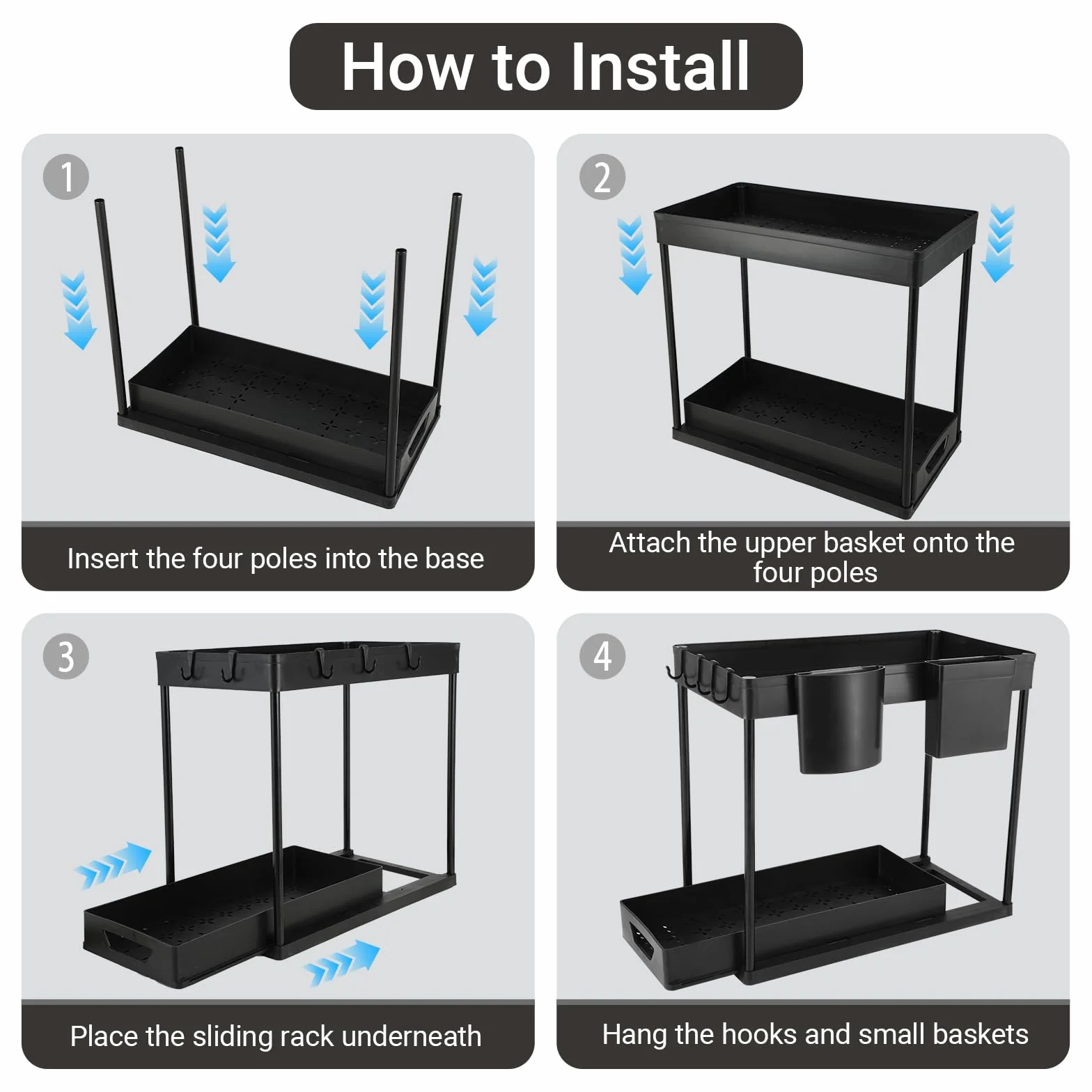 How to Install

1

Insert the four poles into the base

2

Attach the upper basket onto the four poles

3

Place the sliding rack underneath

4

Hang the hooks and small baskets