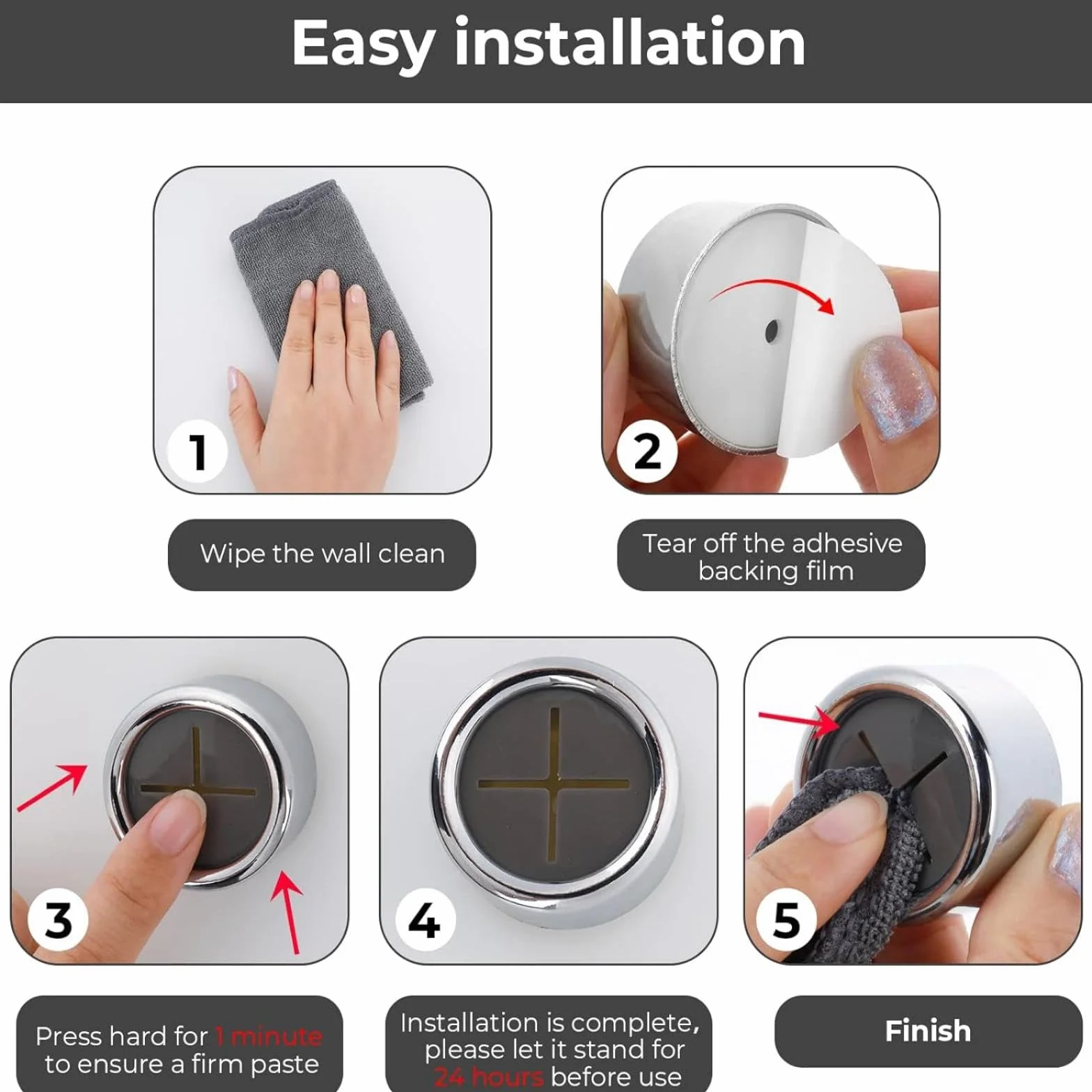 Easy installation

1

Wipe the wall clean

2

Tear off the adhesive backing film

3

Press hard for 1 minute to ensure a firm paste

4

Installation is complete, please let it stand for 24 hours before use

5

Finish