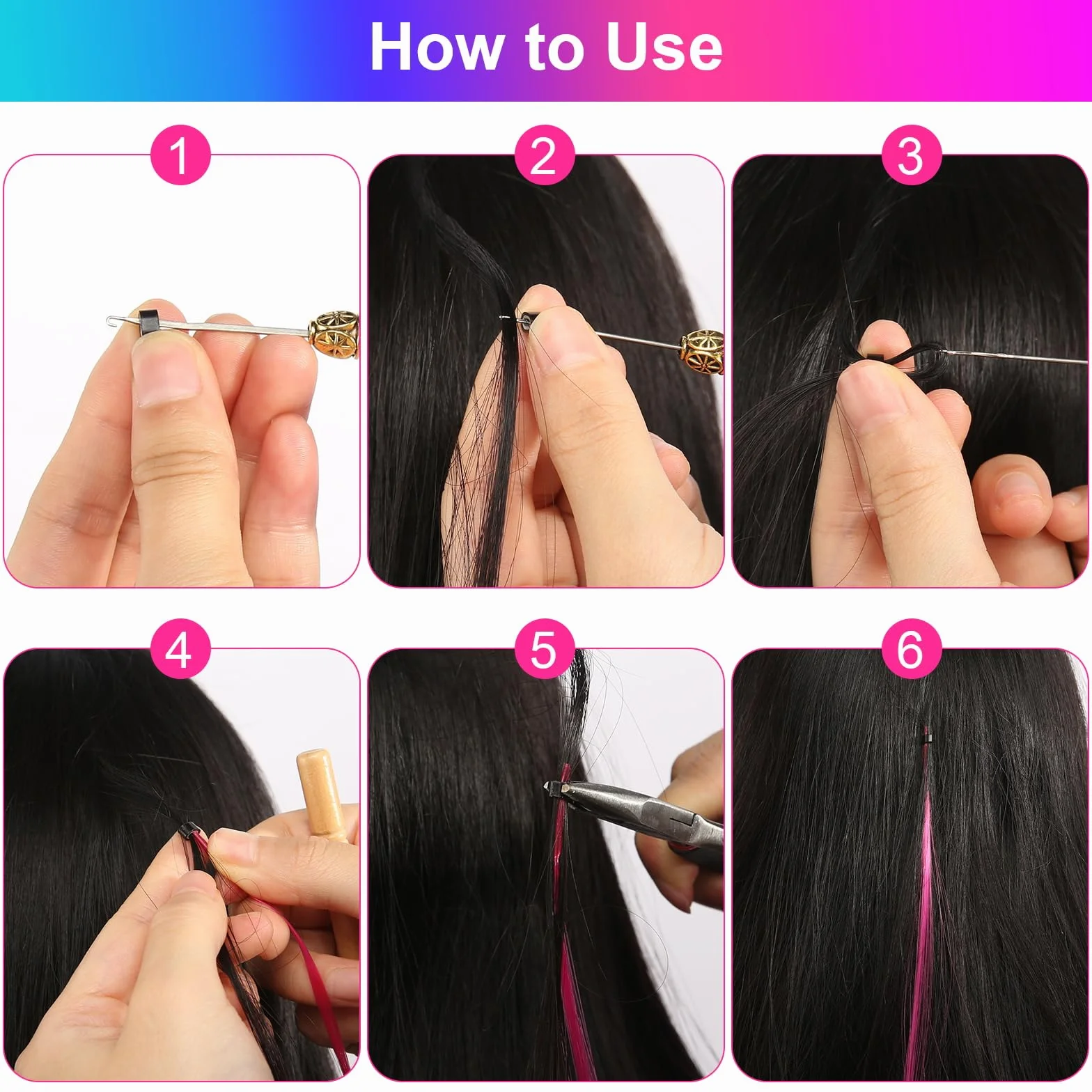 How to Use

1

2

3

4

5

6