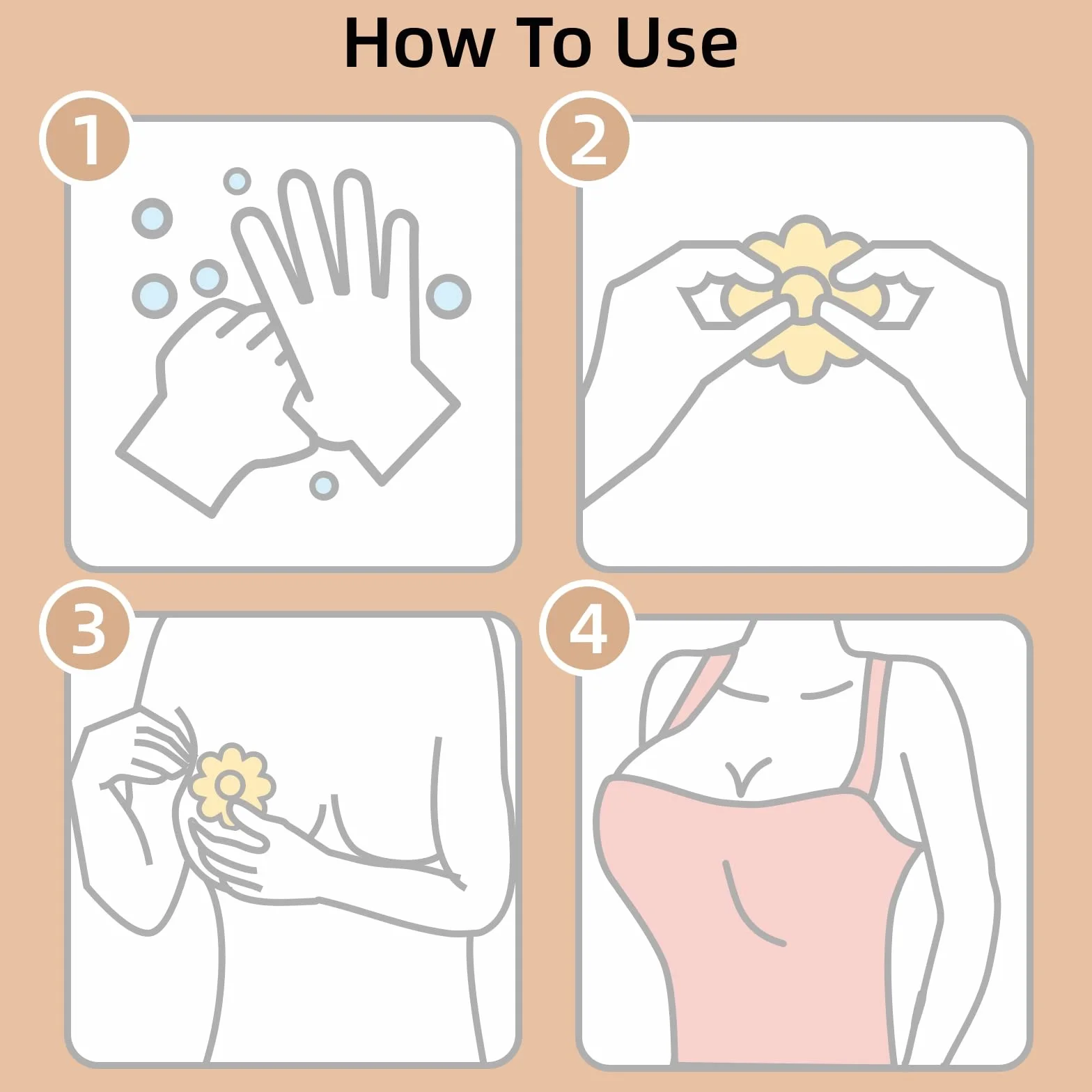 How To Use

1

2

3

4