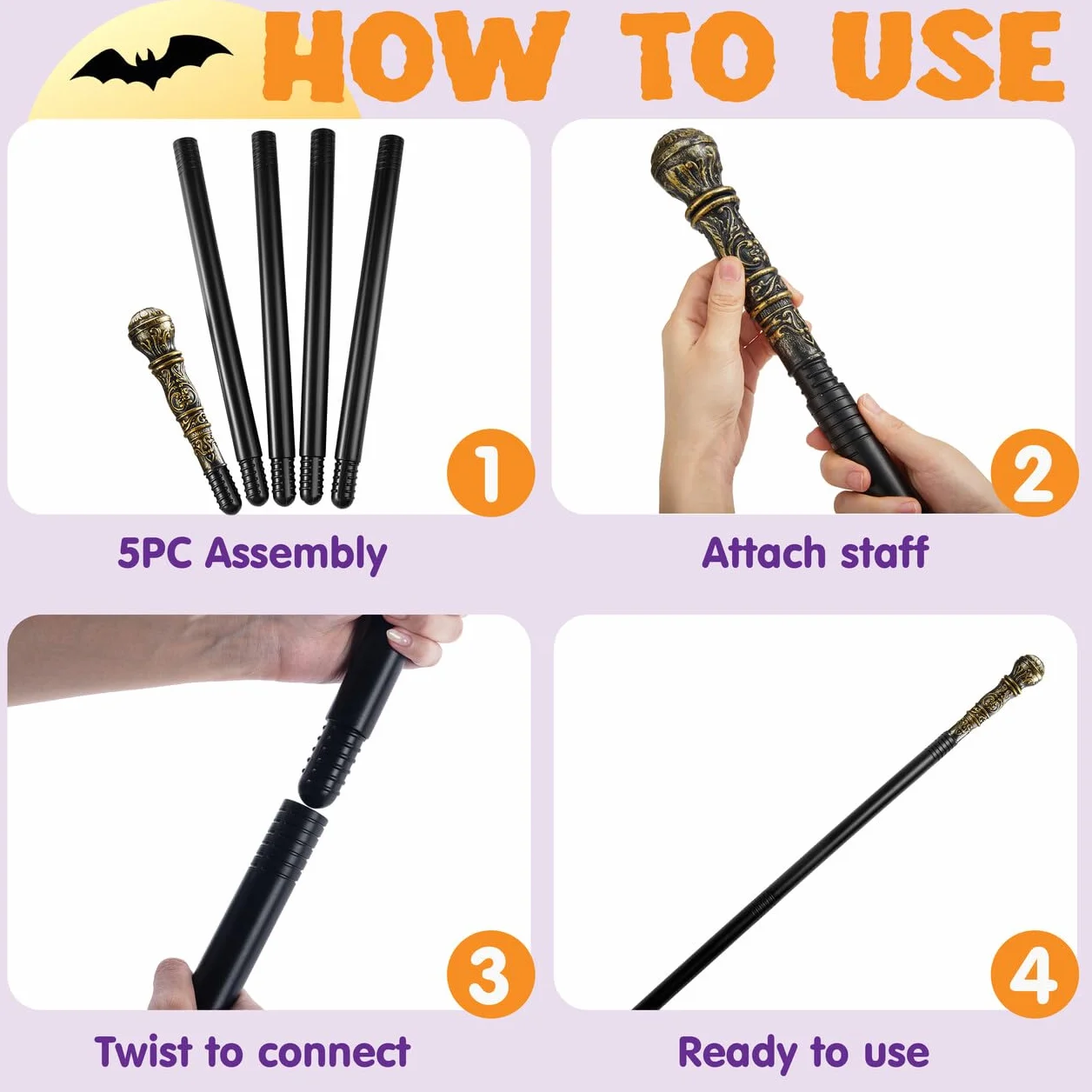 HOW TO USE

1

5PC Assembly

2

Attach staff

3

Twist to connect

4

Ready to use