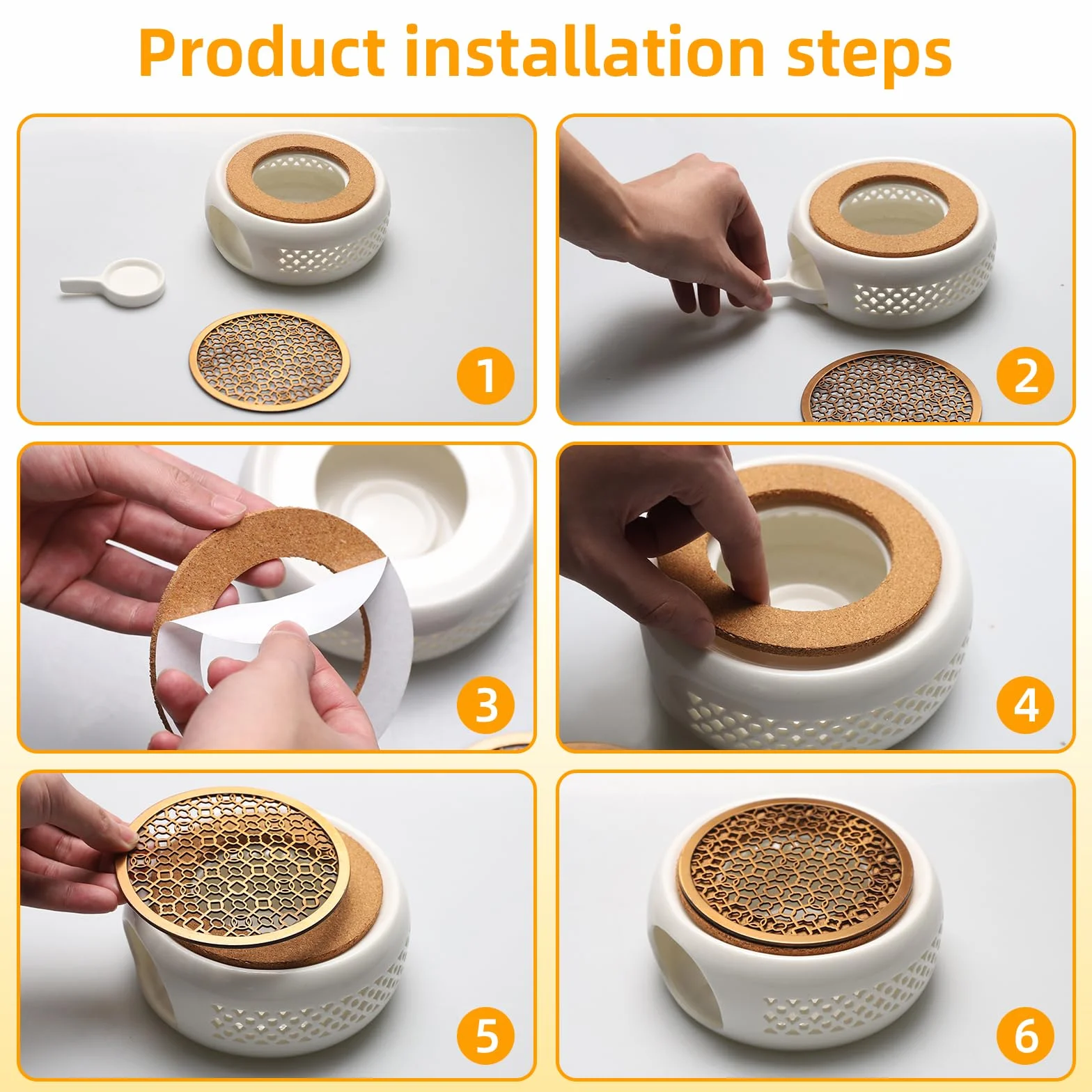 Product installation steps

1

2

3

4

5

6