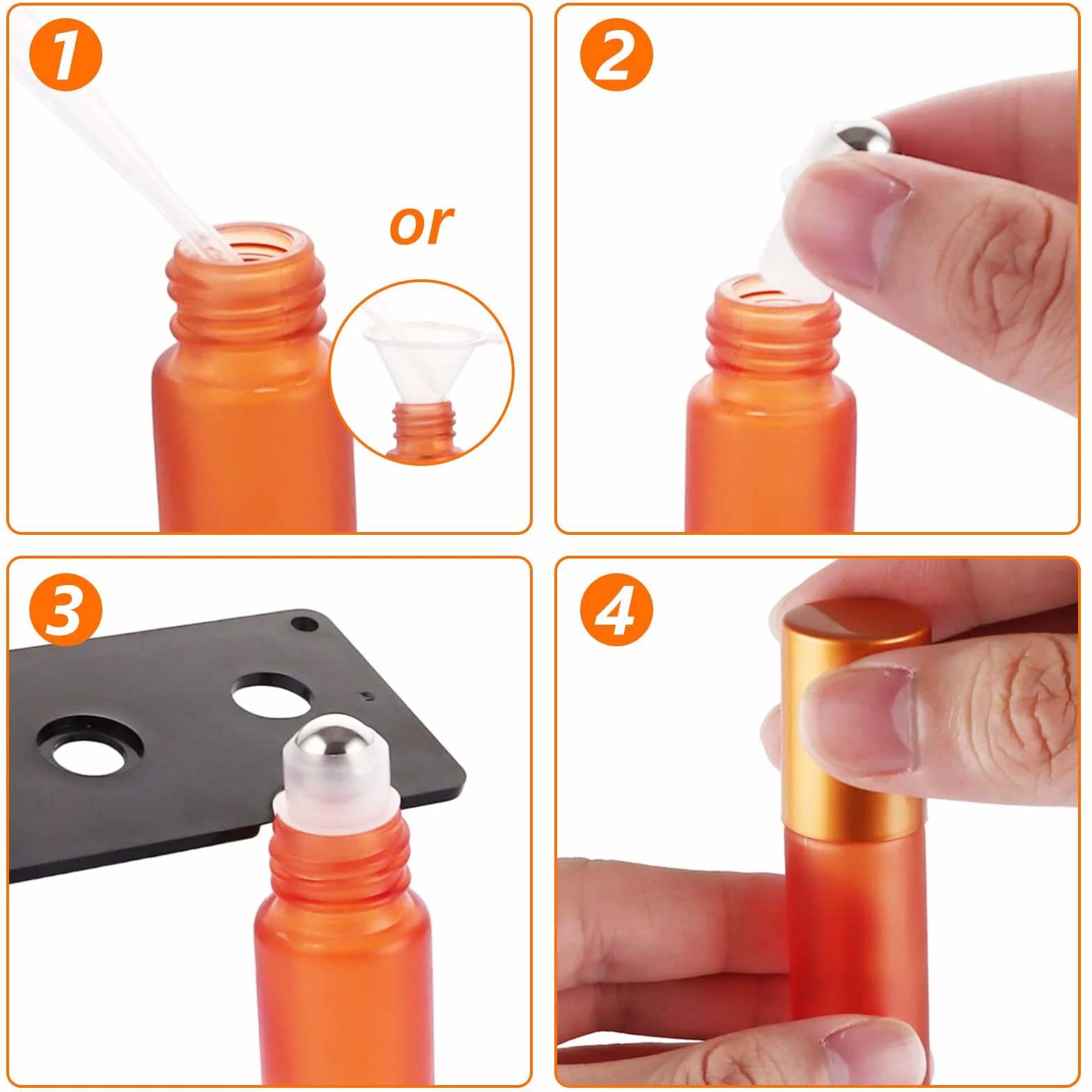 1

or

2

3

4