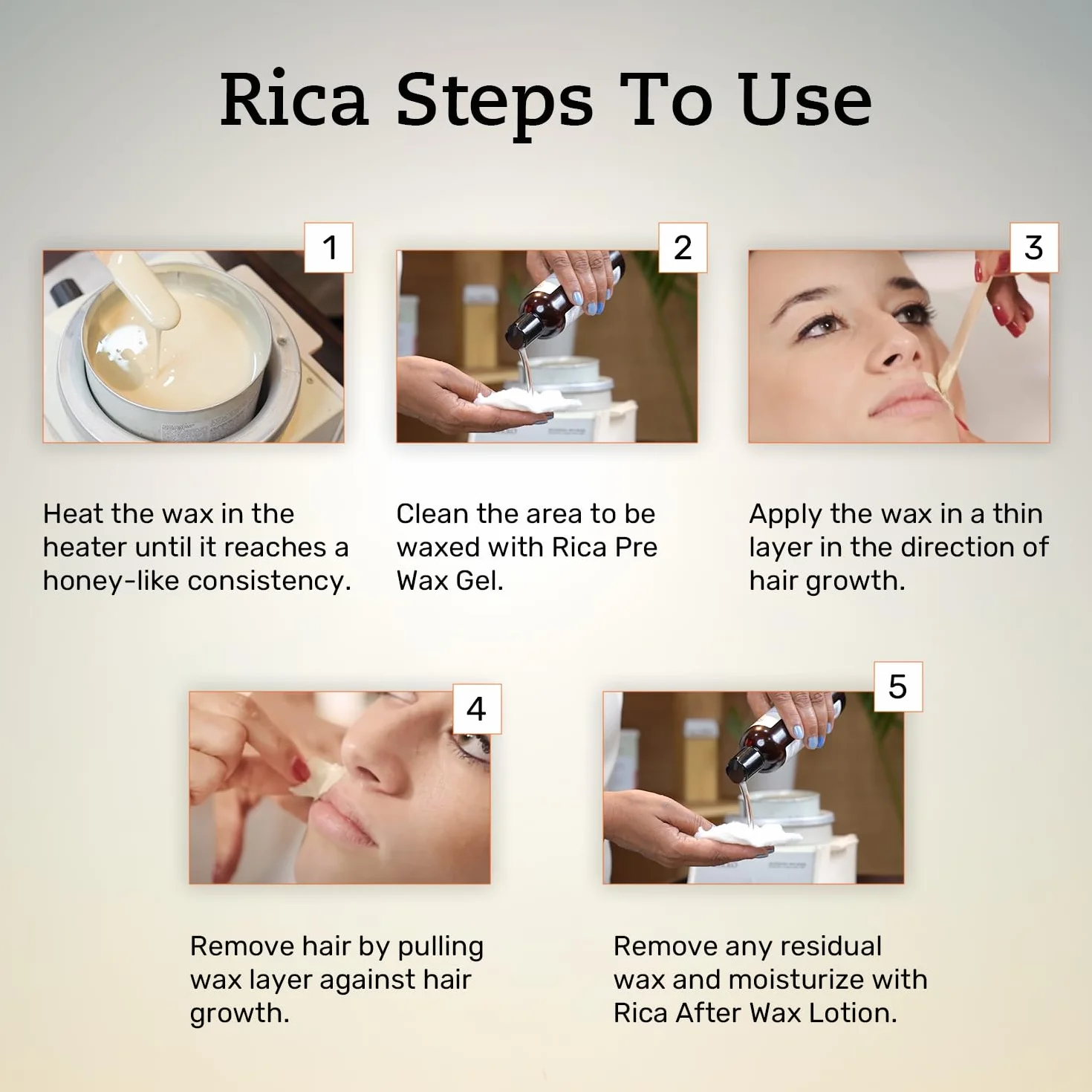 Rica Steps To Use

1

Heat the wax in the heater until it reaches a honey-like consistency.

2

Clean the area to be waxed with Rica Pre Wax Gel.

3

Apply the wax in a thin layer in the direction of hair growth.

4

Remove hair by pulling wax layer against hair growth.

5

Remove any residual wax and moisturize with Rica After Wax Lotion.