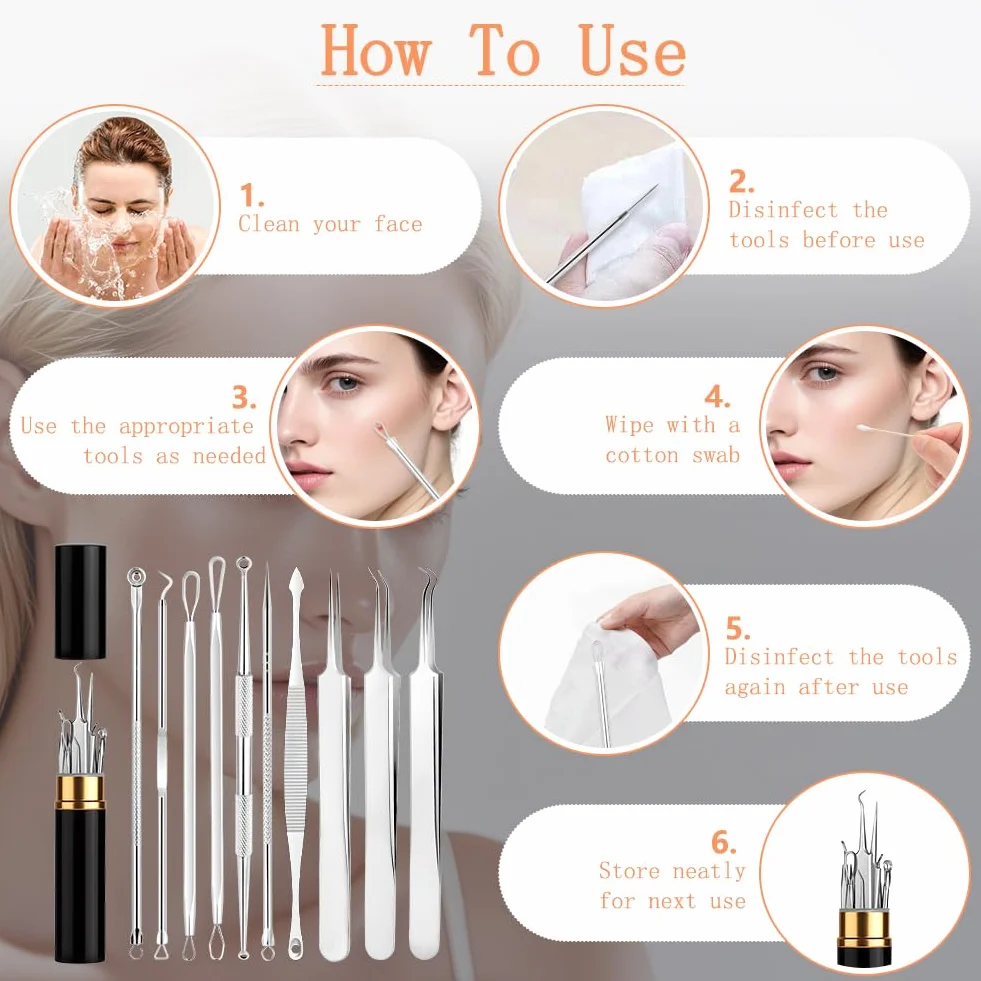 How To Use

1.
Clean your face

2.
Disinfect the tools before use

3.
Use the appropriate tools as needed

4.
Wipe with a cotton swab

5.
Disinfect the tools again after use

6.
Store neatly for next use