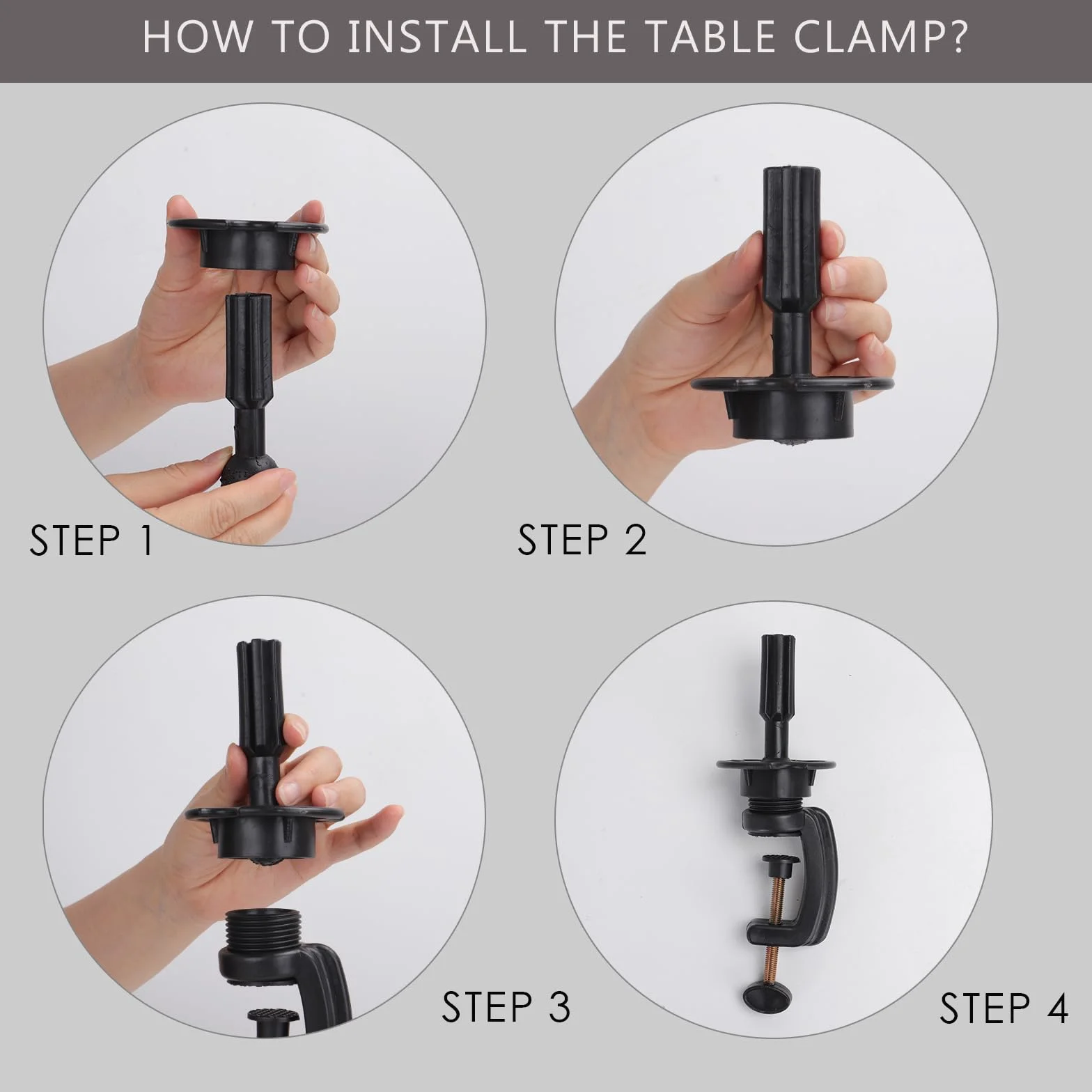 HOW TO INSTALL THE TABLE CLAMP?

STEP 1

STEP 2

STEP 3

STEP 4