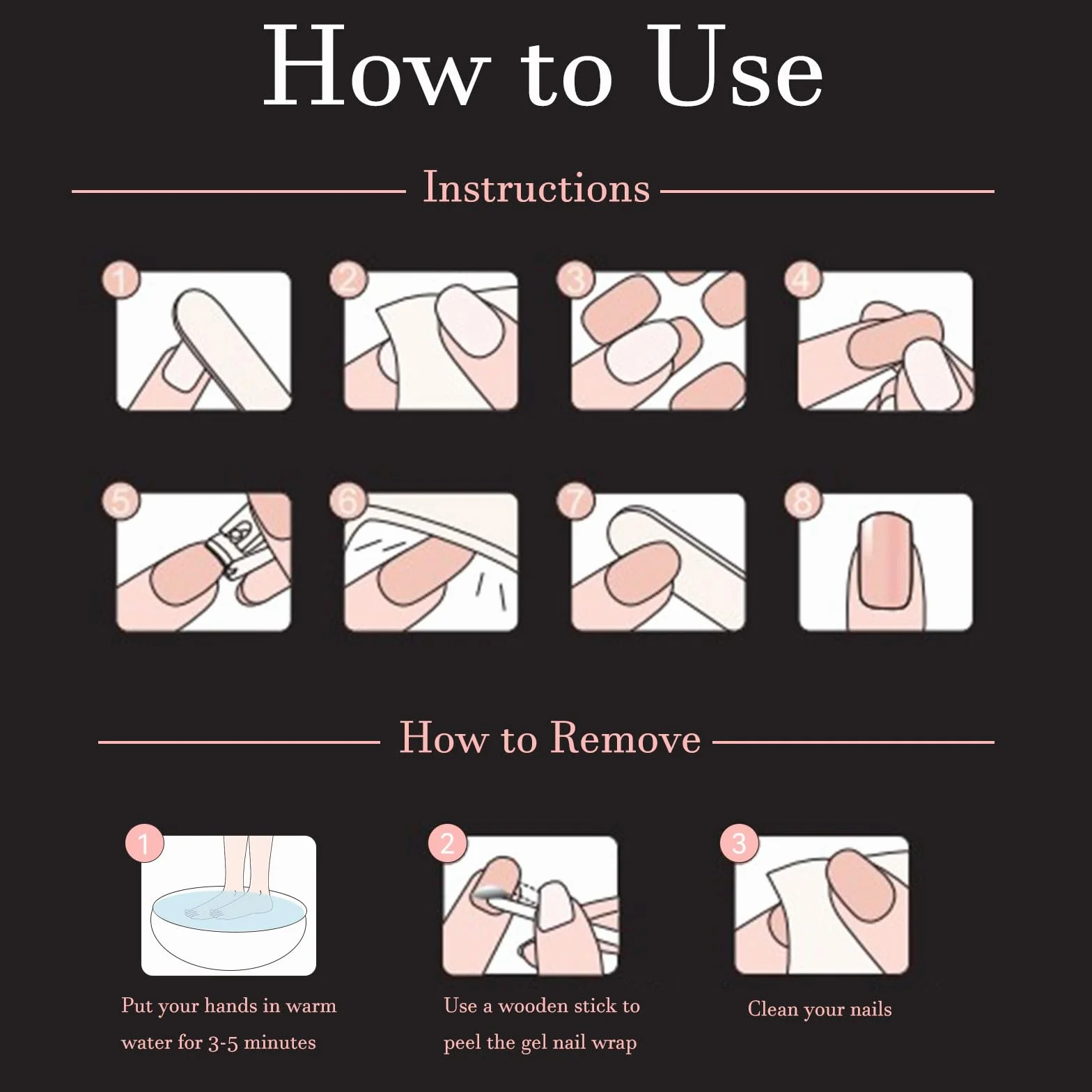 How to Use

Instructions

1

2

3

4

5

6

7

8

How to Remove

1

Put your hands in warm water for 3-5 minutes

2

Use a wooden stick to peel the gel nail wrap

3

Clean your nails