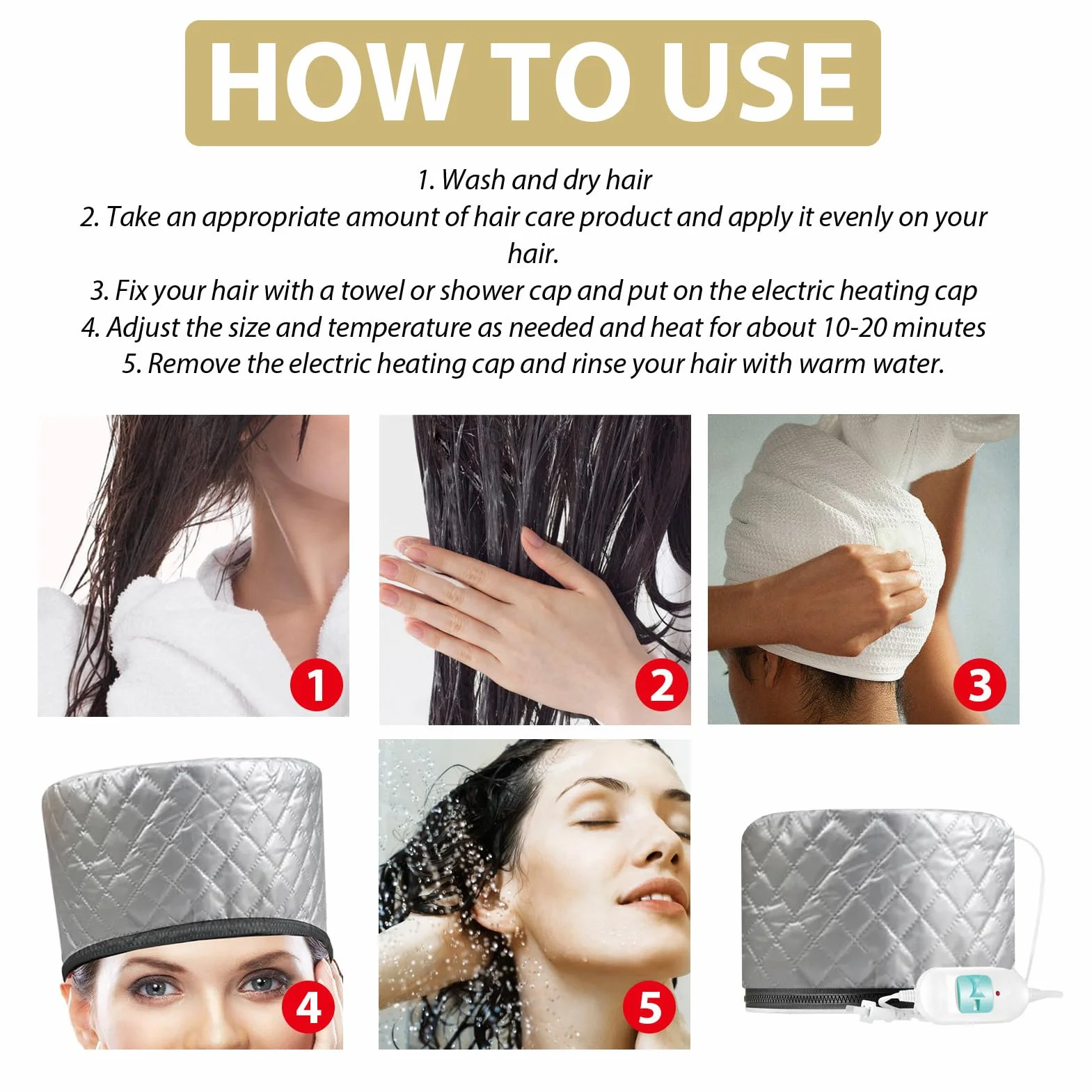 HOW TO USE

1. Wash and dry hair
2. Take an appropriate amount of hair care product and apply it evenly on your hair.
3. Fix your hair with a towel or shower cap and put on the electric heating cap
4. Adjust the size and temperature as needed and heat for about 10-20 minutes
5. Remove the electric heating cap and rinse your hair with warm water.

1

2

3

4

5