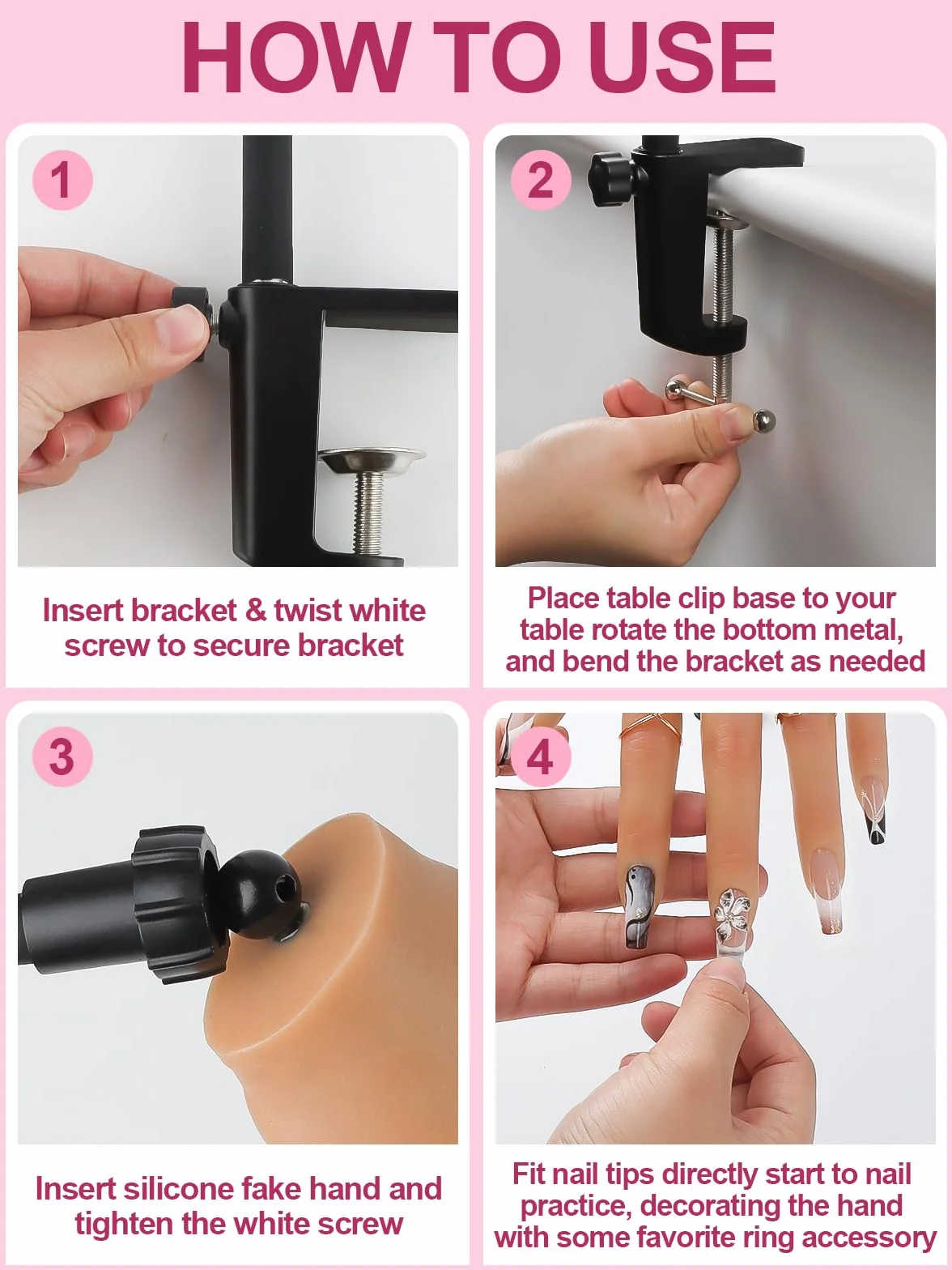 HOW TO USE

1

Insert bracket & twist white screw to secure bracket

2

Place table clip base to your table rotate the bottom metal, and bend the bracket as needed

3

Insert silicone fake hand and tighten the white screw

4

Fit nail tips directly start to nail practice, decorating the hand with some favorite ring accessory