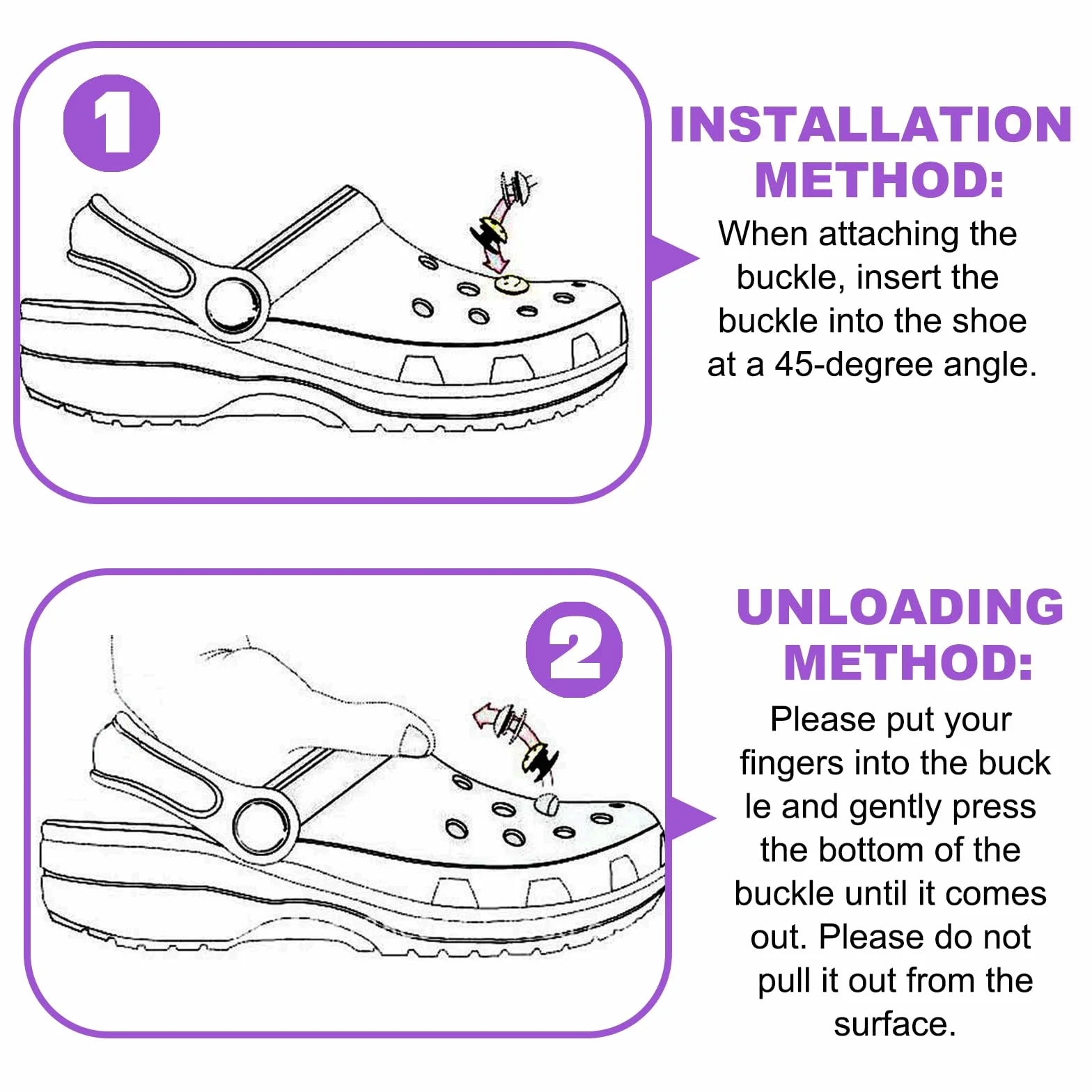 1

INSTALLATION METHOD:

When attaching the buckle, insert the buckle into the shoe at a 45-degree angle.

2

UNLOADING METHOD:

Please put your fingers into the buck le and gently press the bottom of the buckle until it comes out. Please do not pull it out from the surface.