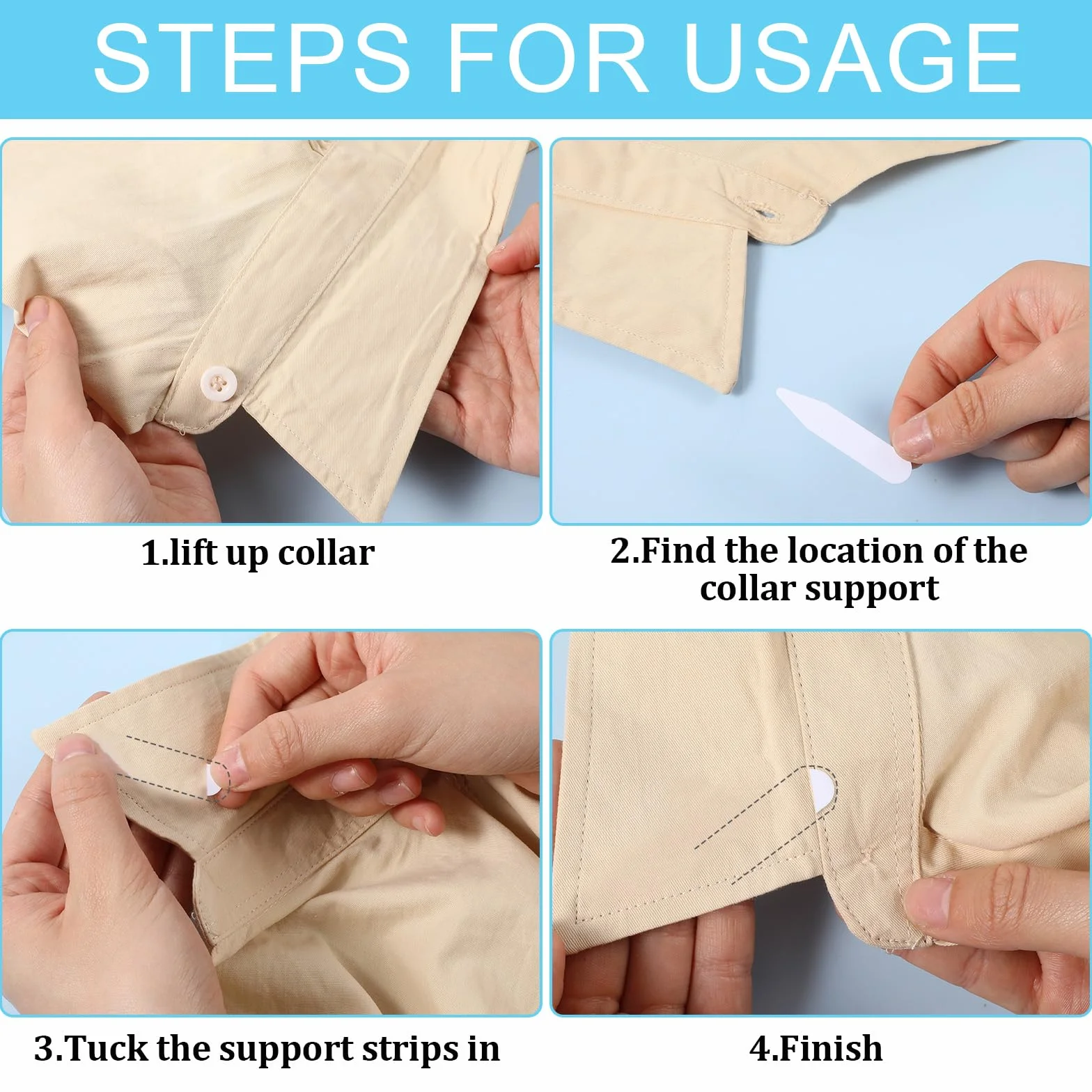 STEPS FOR USAGE

1.lift up collar

2.Find the location of the collar support

3.Tuck the support strips in

4.Finish