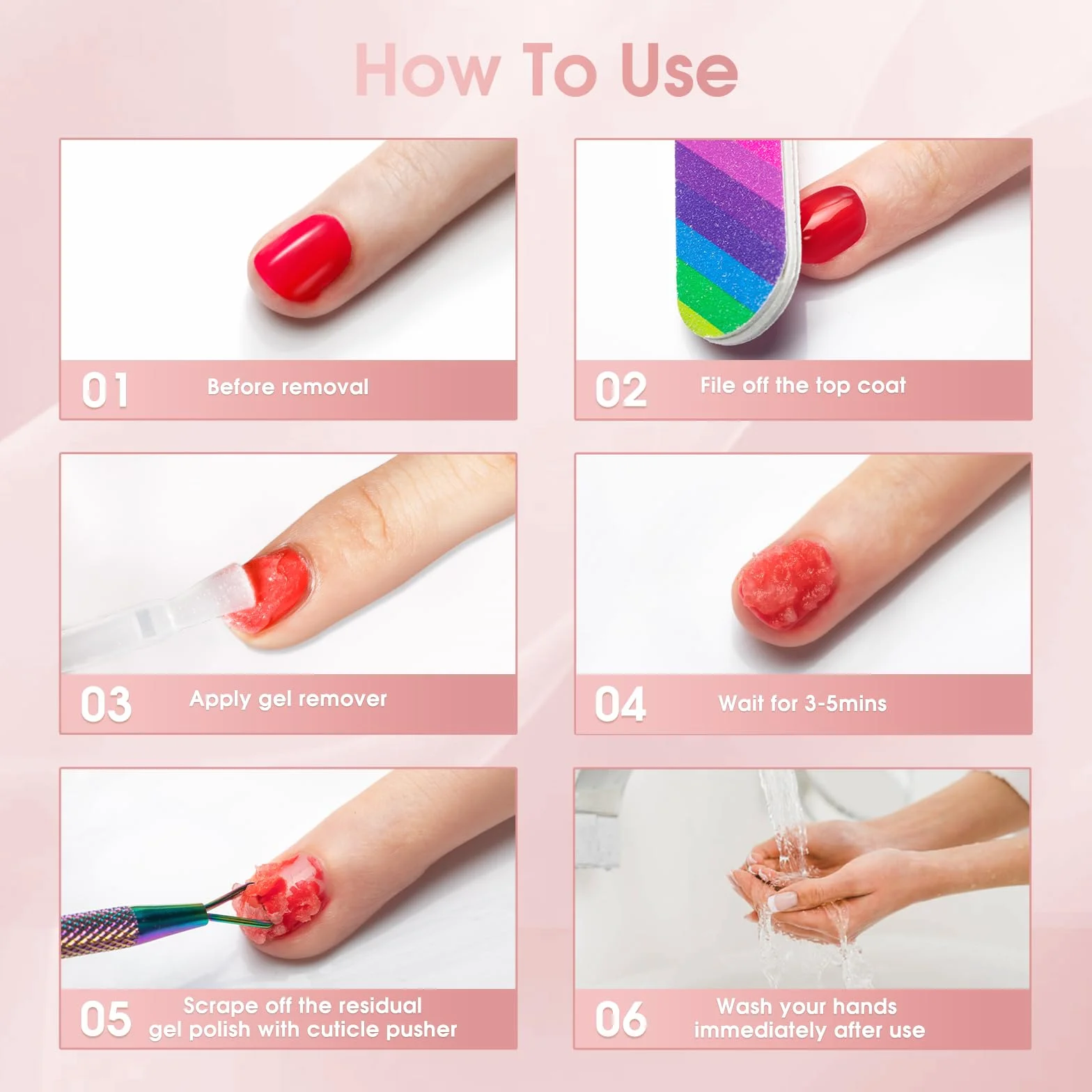 How To Use

01 Before removal

02 File off the top coat

03 Apply gel remover

04 Wait for 3-5mins

05 Scrape off the residual gel polish with cuticle pusher

06 Wash your hands immediately after use