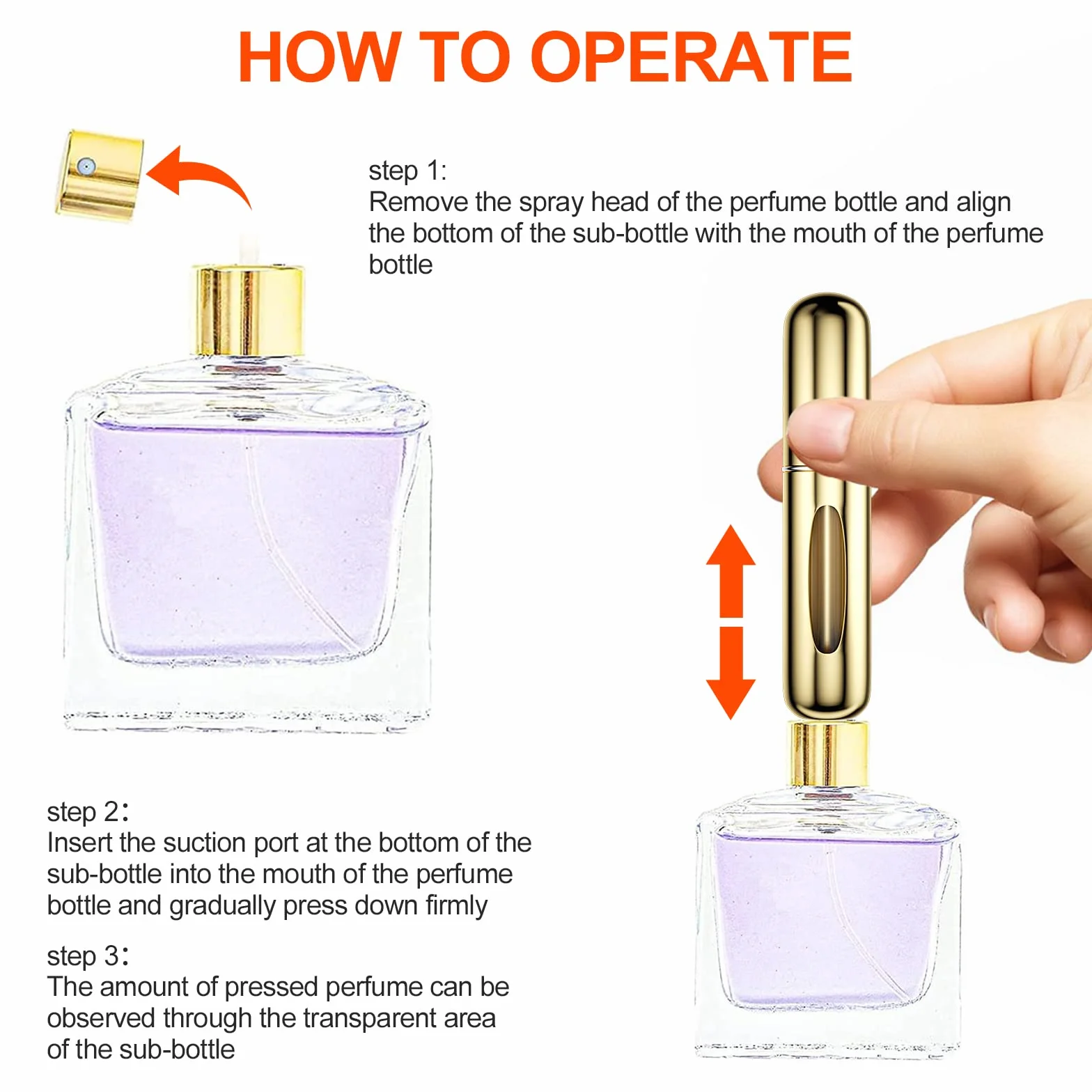 HOW TO OPERATE

step 1:
Remove the spray head of the perfume bottle and align the bottom of the sub-bottle with the mouth of the perfume bottle

step 2:
Insert the suction port at the bottom of the sub-bottle into the mouth of the perfume bottle and gradually press down firmly

step 3:
The amount of pressed perfume can be observed through the transparent area of the sub-bottle