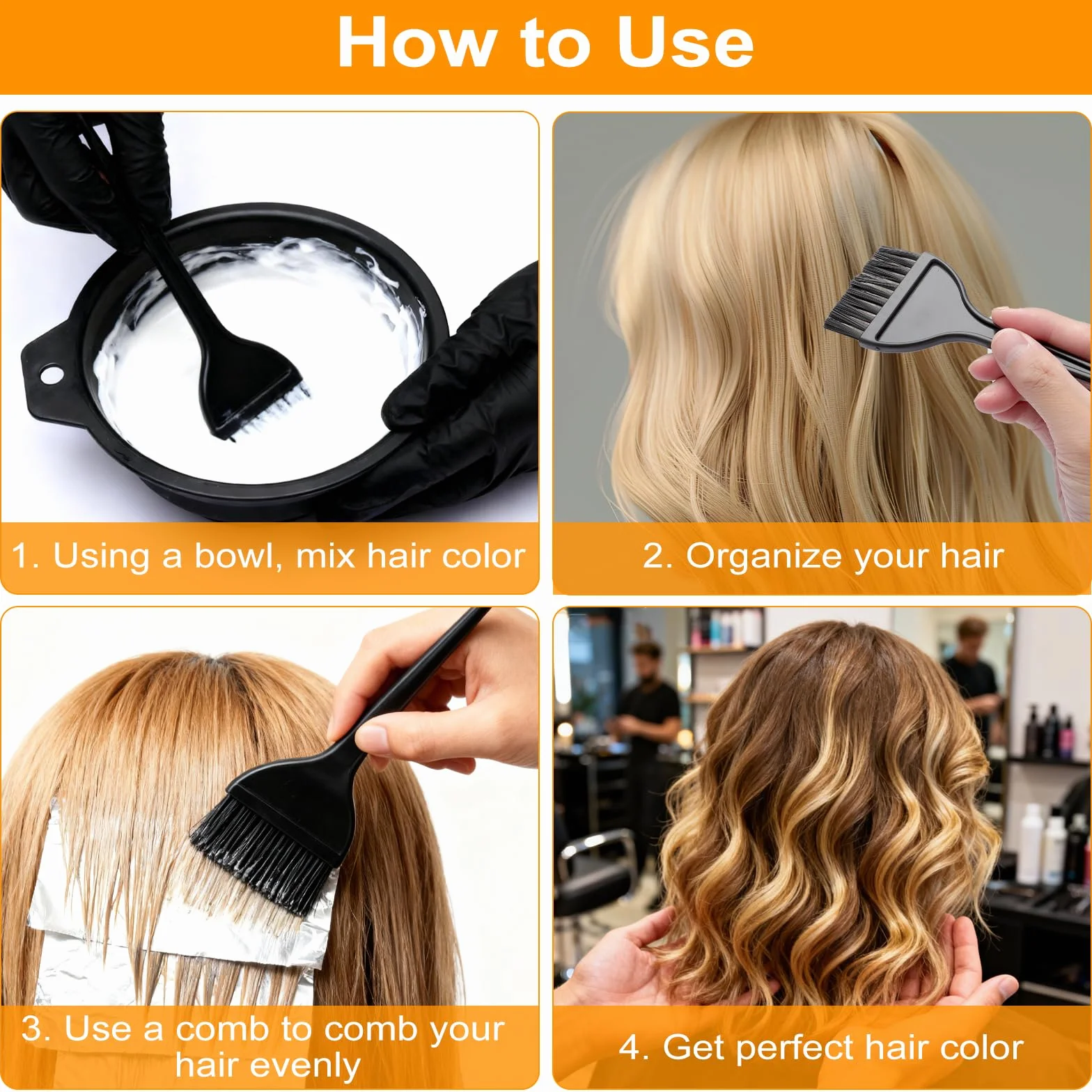 How to Use

1. Using a bowl, mix hair color

2. Organize your hair

3. Use a comb to comb your hair evenly

4. Get perfect hair color