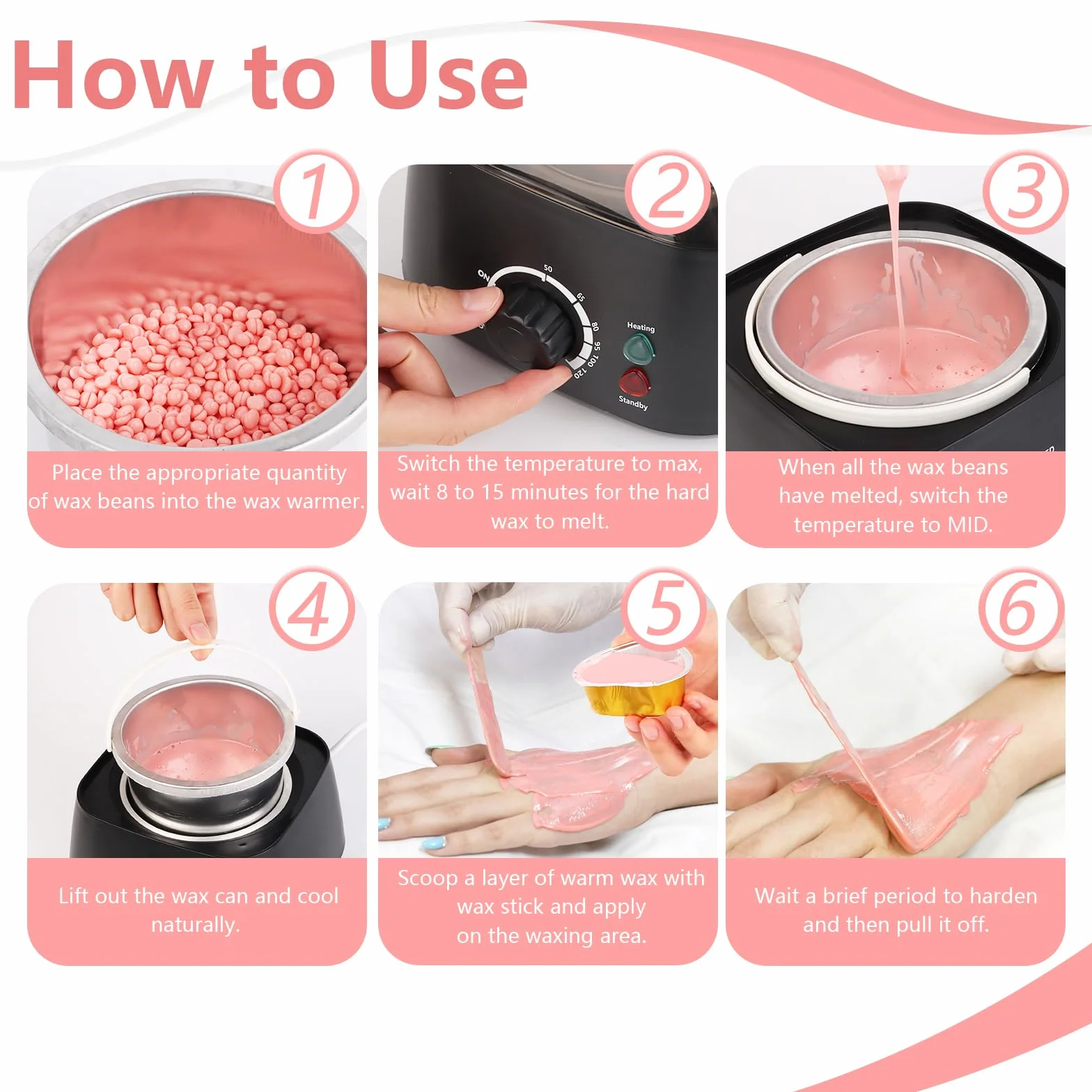 How to Use

1

Place the appropriate quantity of wax beans into the wax warmer.

2

ON 50 65 80 95 100 120

Heating

Standby

Switch the temperature to max, wait 8 to 15 minutes for the hard wax to melt.

3

When all the wax beans have melted, switch the temperature to MID.

4

Lift out the wax can and cool naturally.

5

Scoop a layer of warm wax with wax stick and apply on the waxing area.

6

Wait a brief period to harden and then pull it off.