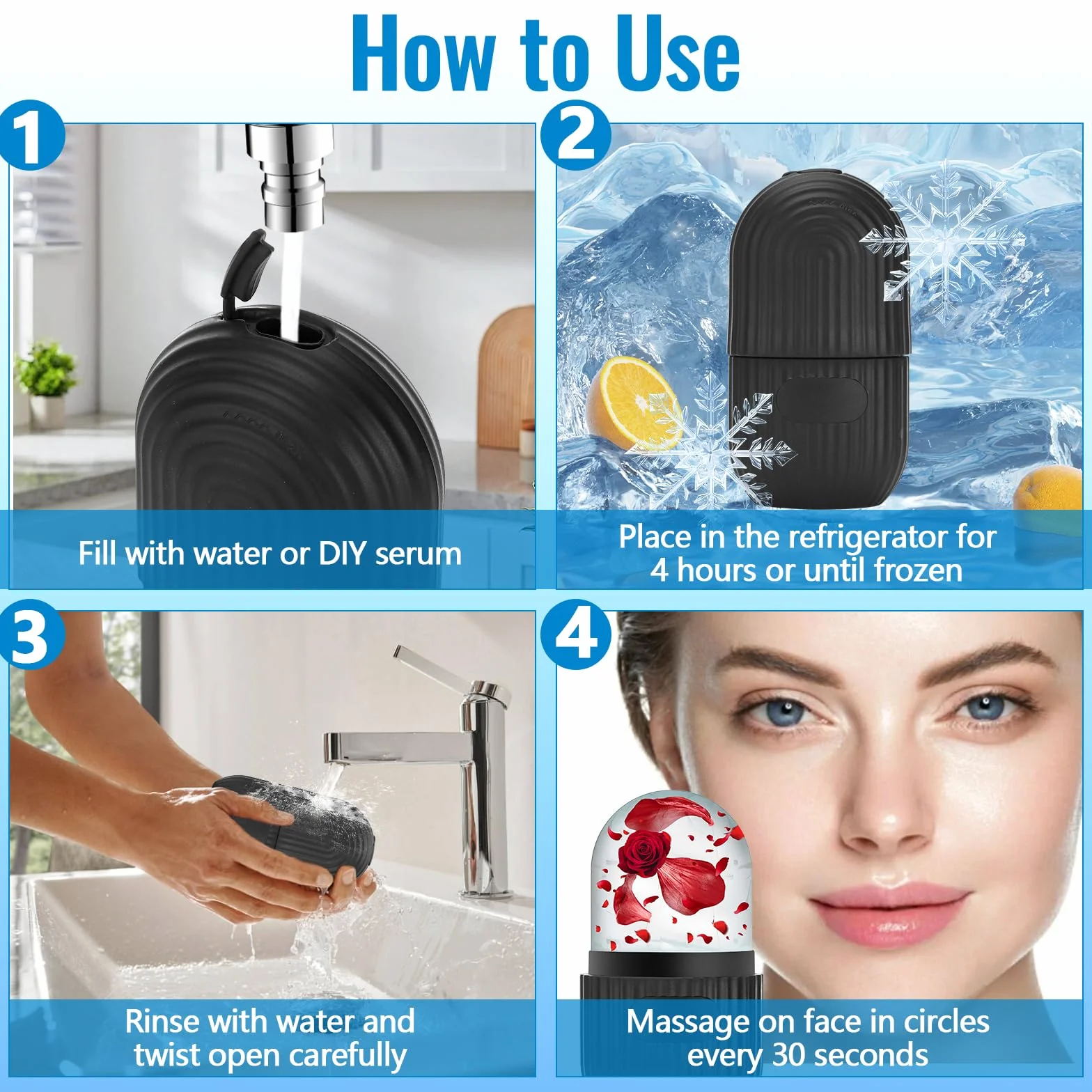 How to Use

1

Fill with water or DIY serum

2

Place in the refrigerator for 4 hours or until frozen

3

Rinse with water and twist open carefully

4

Massage on face in circles every 30 seconds