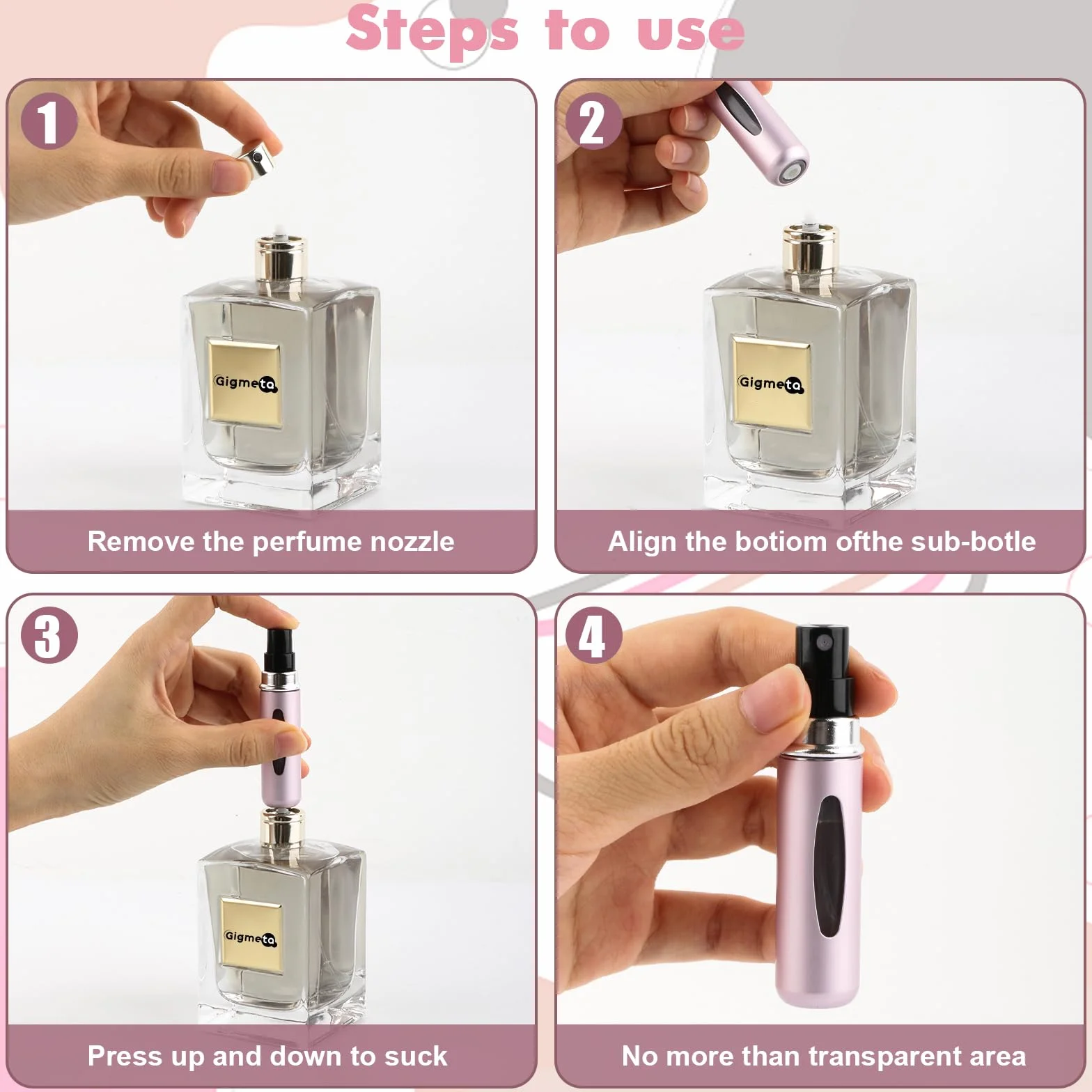 Steps to use

1

Gigmeta

Remove the perfume nozzle

2

Gigmeta

Align the botiom ofthe sub-botle

3

Gigmeta

Press up and down to suck

4

No more than transparent area