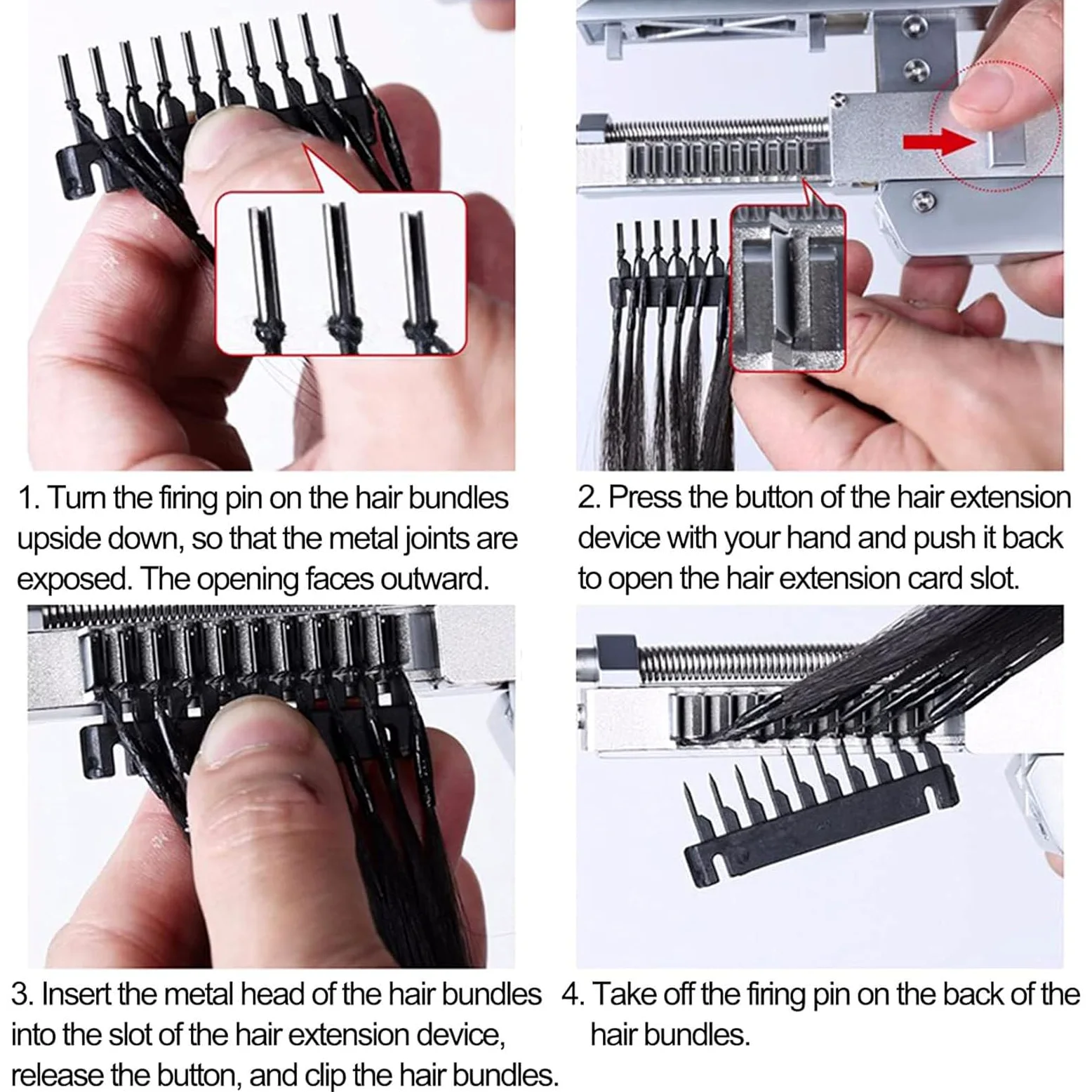 1. Turn the firing pin on the hair bundles upside down, so that the metal joints are exposed. The opening faces outward.

2. Press the button of the hair extension device with your hand and push it back to open the hair extension card slot.

3. Insert the metal head of the hair bundles into the slot of the hair extension device, release the button, and clip the hair bundles.

4. Take off the firing pin on the back of the hair bundles.