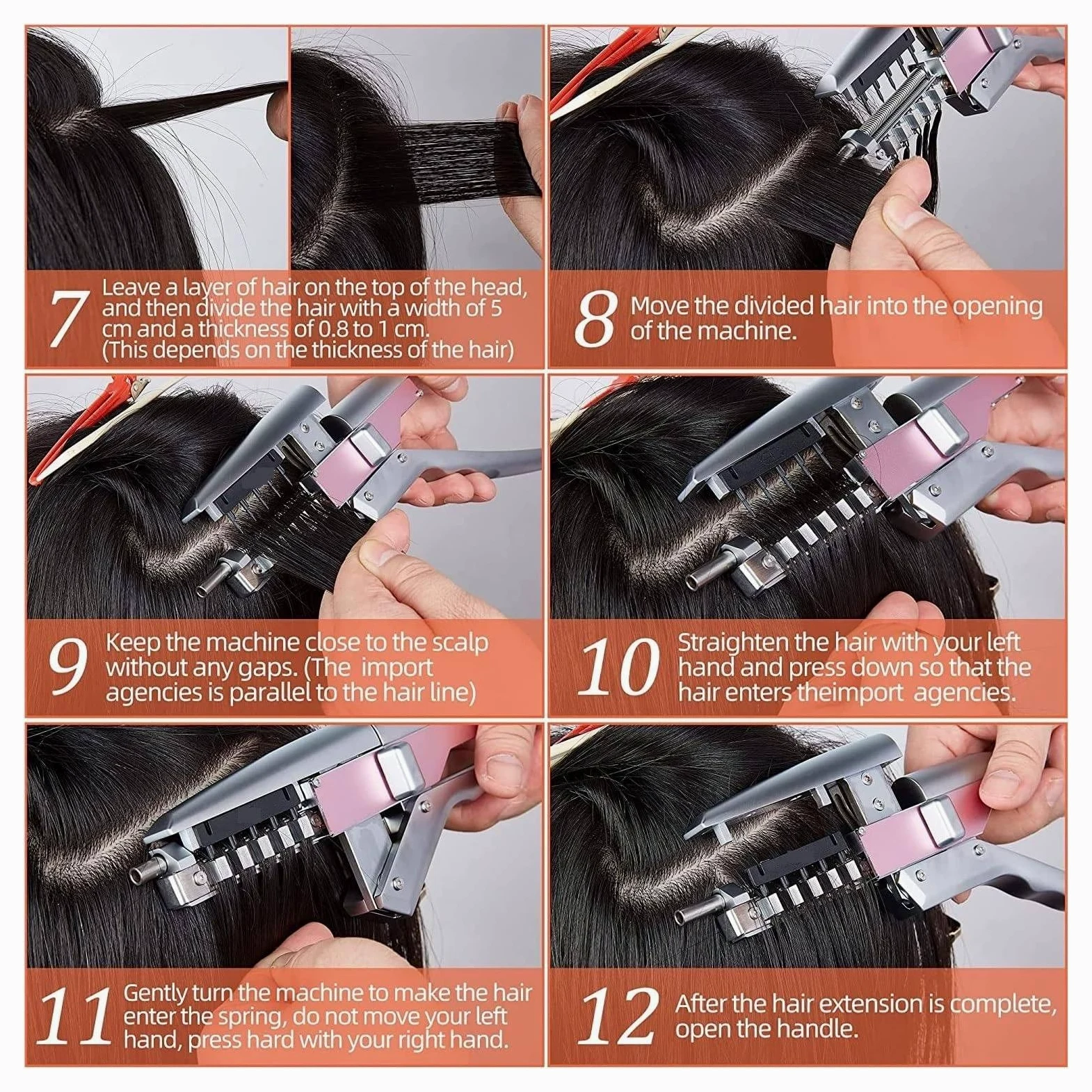 7 Leave a layer of hair on the top of the head, and then divide the hair with a width of 5 cm and a thickness of 0.8 to 1 cm. (This depends on the thickness of the hair)

8 Move the divided hair into the opening of the machine.

9 Keep the machine close to the scalp without any gaps. (The import agencies is parallel to the hair line)

10 Straighten the hair with your left hand and press down so that the hair enters theimport agencies.

11 Gently turn the machine to make the hair enter the spring, do not move your left hand, press hard with your right hand.

12 After the hair extension is complete, open the handle.