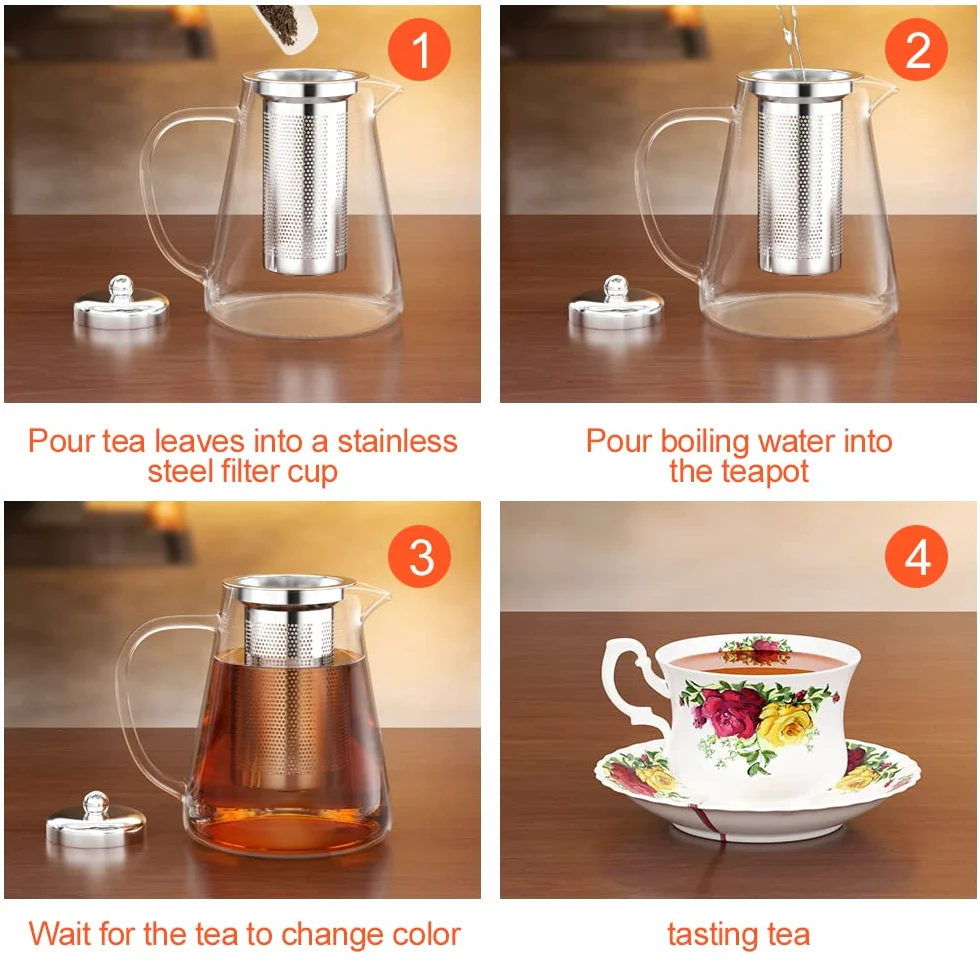 1

Pour tea leaves into a stainless steel filter cup

2

Pour boiling water into the teapot

3

Wait for the tea to change color

4

tasting tea