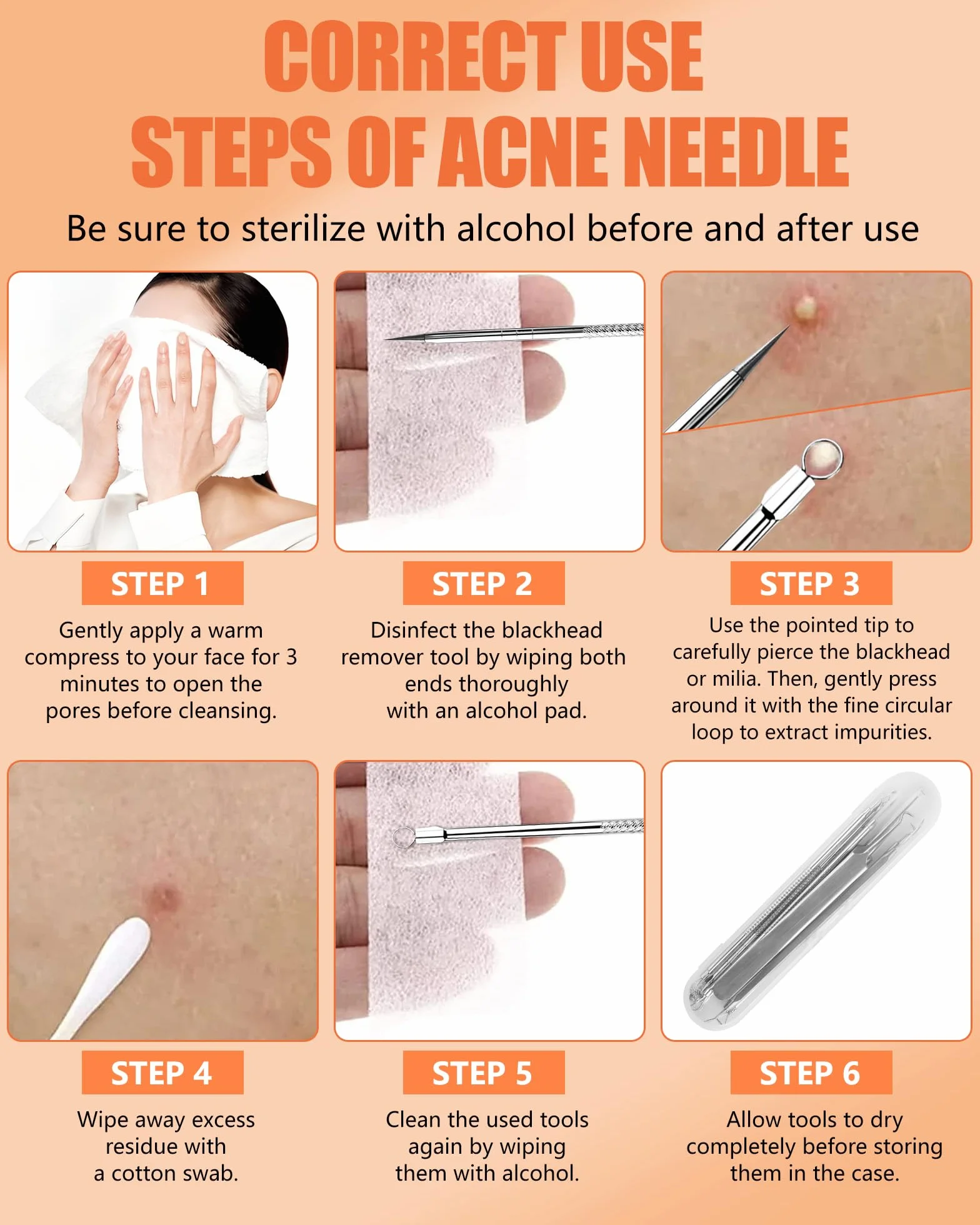 CORRECT USE
STEPS OF ACNE NEEDLE

Be sure to sterilize with alcohol before and after use

STEP 1

Gently apply a warm compress to your face for 3 minutes to open the pores before cleansing.

STEP 2

Disinfect the blackhead remover tool by wiping both ends thoroughly with an alcohol pad.

STEP 3

Use the pointed tip to carefully pierce the blackhead or milia. Then, gently press around it with the fine circular loop to extract impurities.

STEP 4

Wipe away excess residue with a cotton swab.

STEP 5

Clean the used tools again by wiping them with alcohol.

STEP 6

Allow tools to dry completely before storing them in the case.