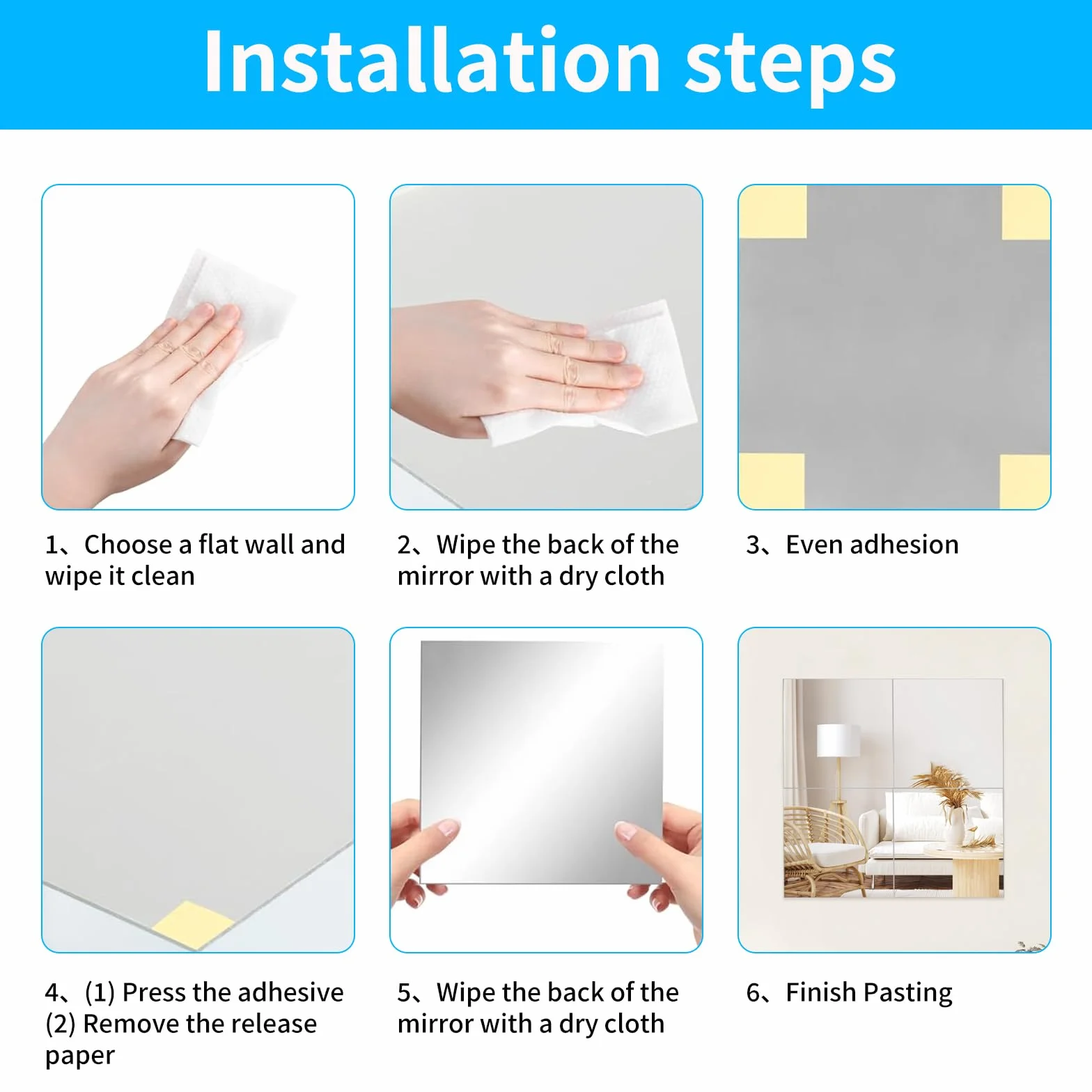 Installation steps

1、Choose a flat wall and wipe it clean

2、Wipe the back of the mirror with a dry cloth

3、Even adhesion

4、(1) Press the adhesive
(2) Remove the release paper

5、Wipe the back of the mirror with a dry cloth

6、Finish Pasting