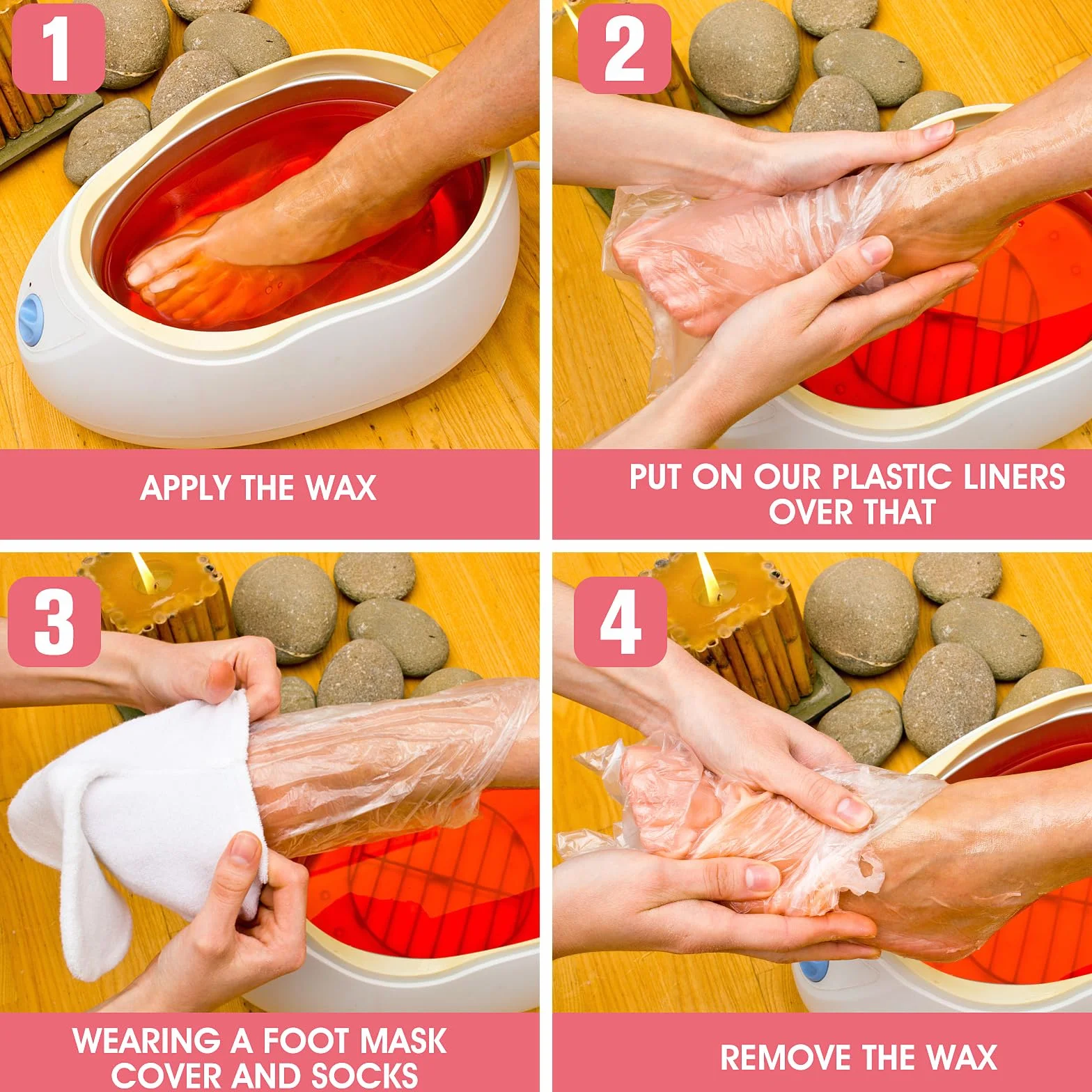 1

APPLY THE WAX

2

PUT ON OUR PLASTIC LINERS OVER THAT

3

WEARING A FOOT MASK COVER AND SOCKS

4

REMOVE THE WAX