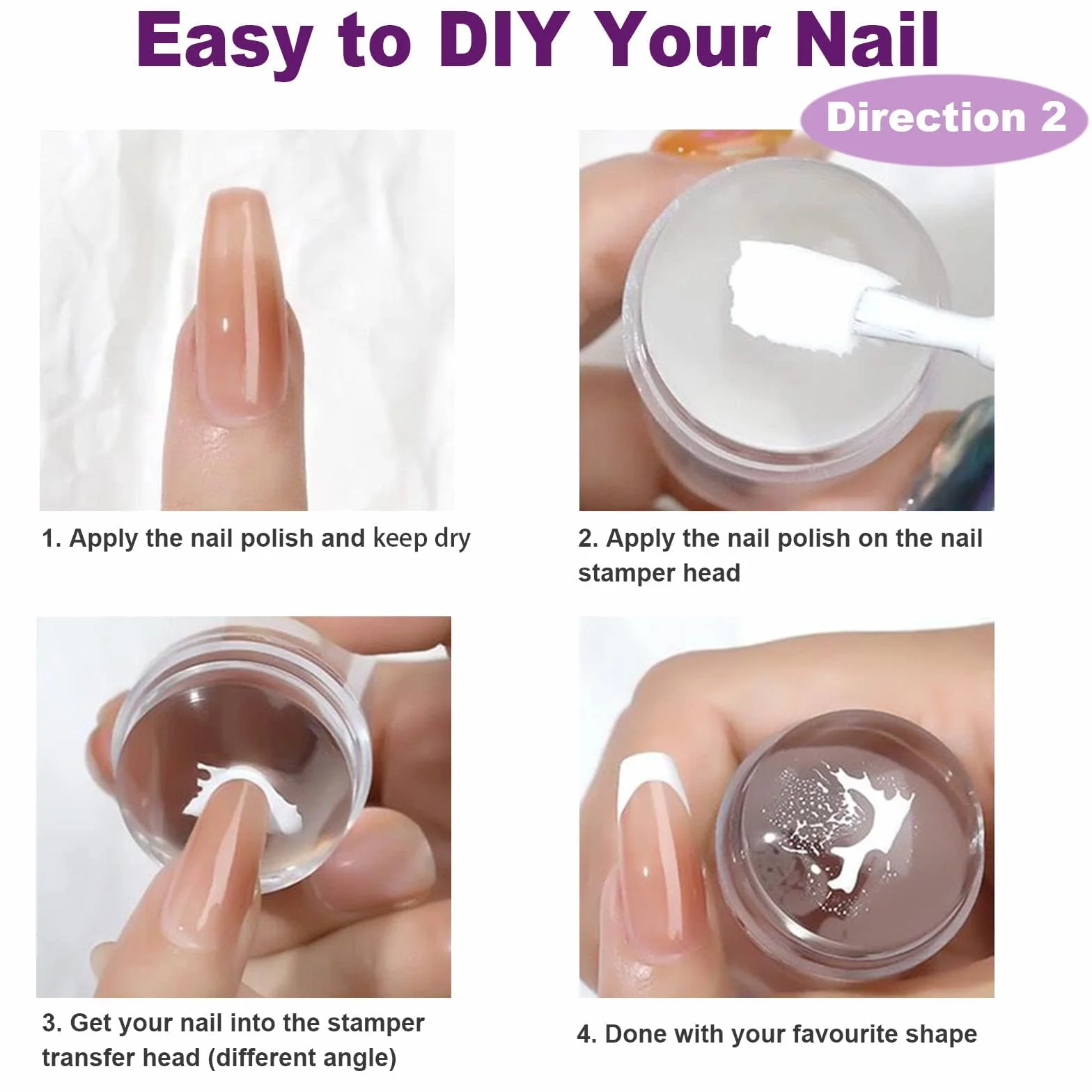 Easy to DIY Your Nail

Direction 2

1. Apply the nail polish and keep dry

2. Apply the nail polish on the nail stamper head

3. Get your nail into the stamper transfer head (different angle)

4. Done with your favourite shape