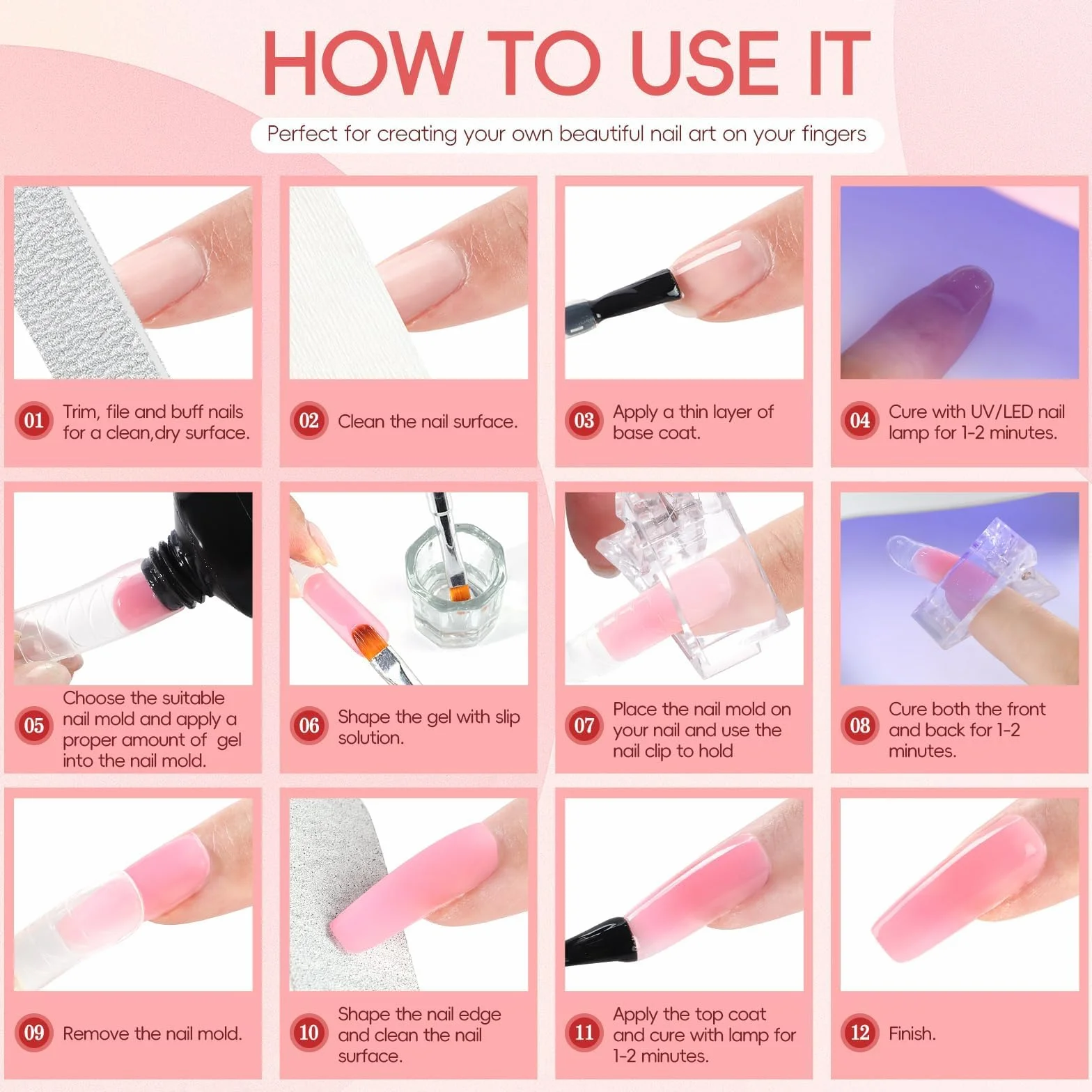 HOW TO USE IT

Perfect for creating your own beautiful nail art on your fingers

01 Trim, file and buff nails for a clean,dry surface.

02 Clean the nail surface.

03 Apply a thin layer of base coat.

04 Cure with UV/LED nail lamp for 1-2 minutes.

05 Choose the suitable nail mold and apply a proper amount of gel into the nail mold.

06 Shape the gel with slip solution.

07 Place the nail mold on your nail and use the nail clip to hold

08 Cure both the front and back for 1-2 minutes.

09 Remove the nail mold.

10 Shape the nail edge and clean the nail surface.

11 Apply the top coat and cure with lamp for 1-2 minutes.

12 Finish.