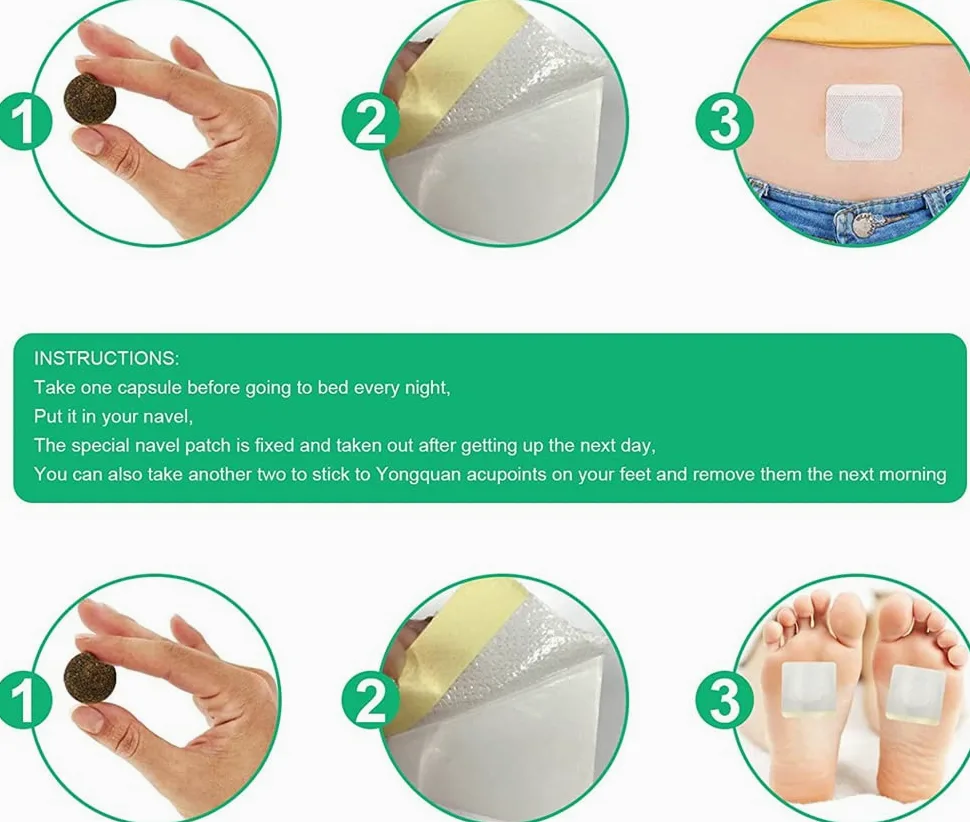 1

2

3

INSTRUCTIONS:
Take one capsule before going to bed every night,
Put it in your navel,
The special navel patch is fixed and taken out after getting up the next day,
You can also take another two to stick to Yongquan acupoints on your feet and remove them the next morning

1

2

3