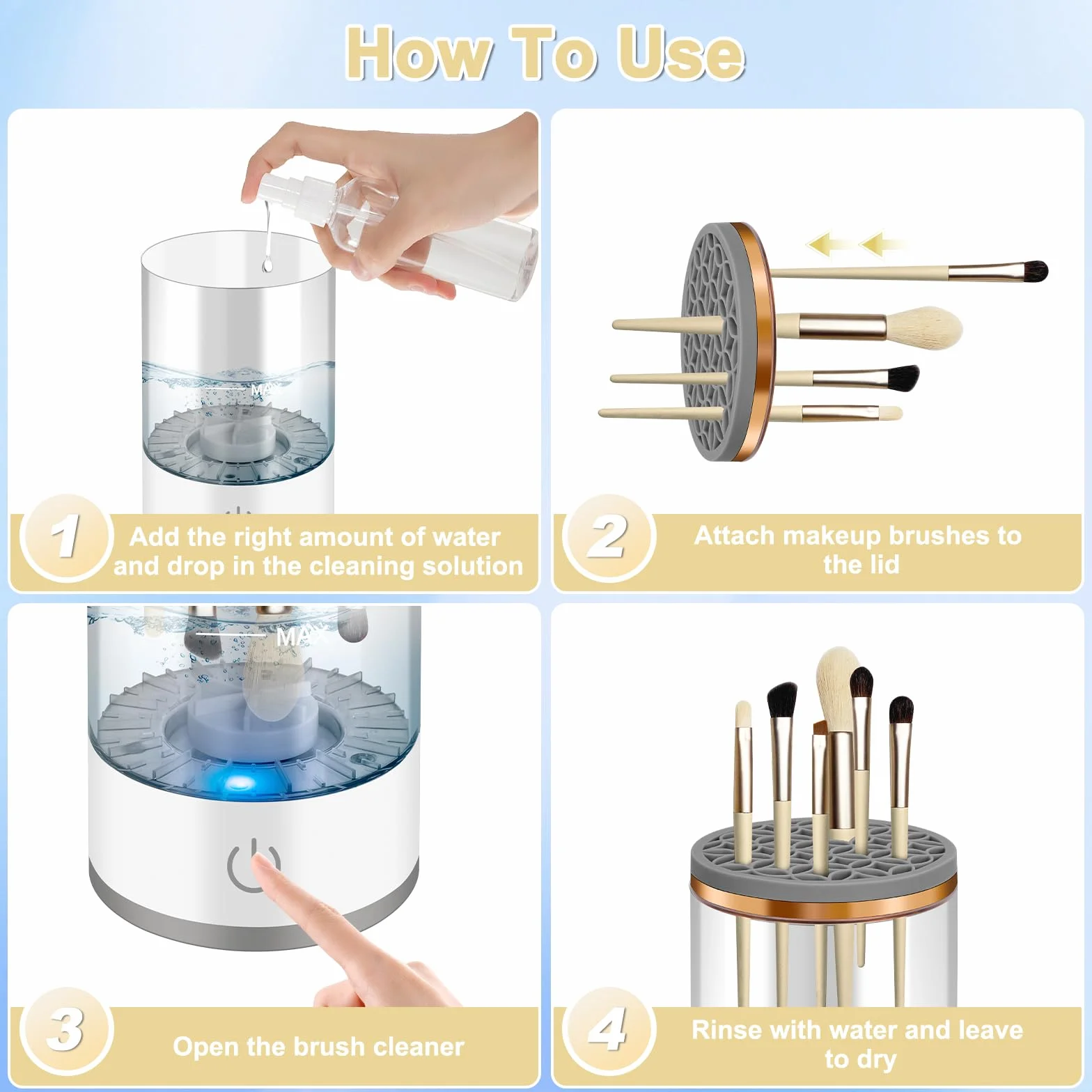 How To Use

MAX

1
Add the right amount of water and drop in the cleaning solution

2
Attach makeup brushes to the lid

MAX

3
Open the brush cleaner

4
Rinse with water and leave to dry