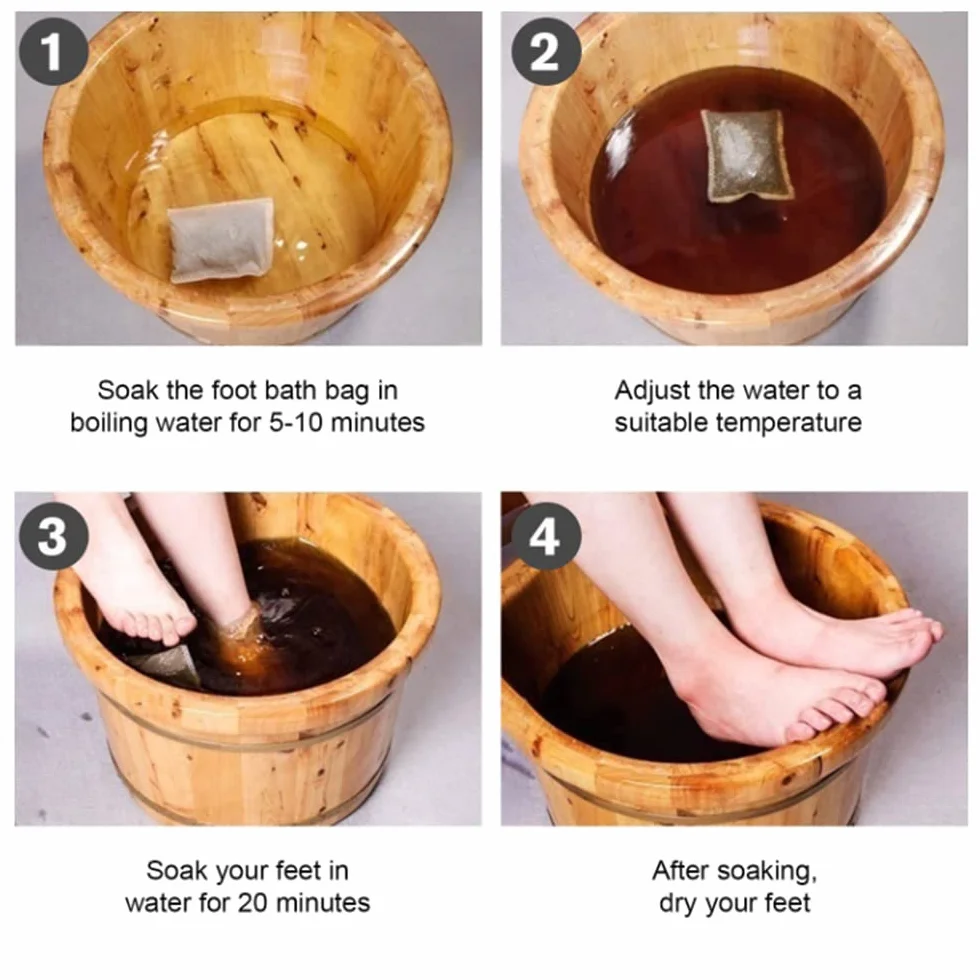 1

Soak the foot bath bag in boiling water for 5-10 minutes

2

Adjust the water to a suitable temperature

3

Soak your feet in water for 20 minutes

4

After soaking, dry your feet