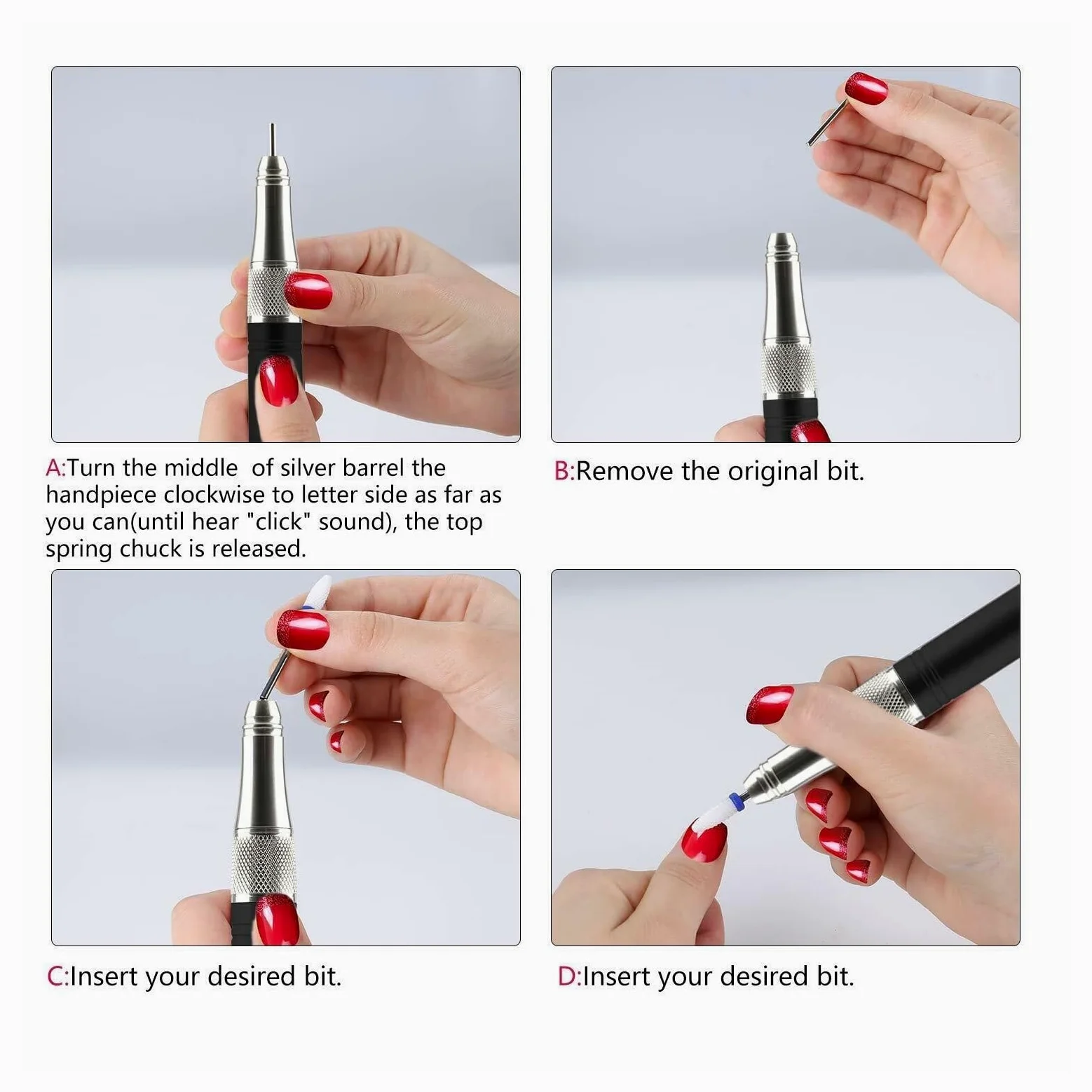 A:Turn the middle  of silver barrel the handpiece clockwise to letter side as far as you can(until hear "click" sound), the top spring chuck is released.

B:Remove the original bit.

C:Insert your desired bit.

D:Insert your desired bit.