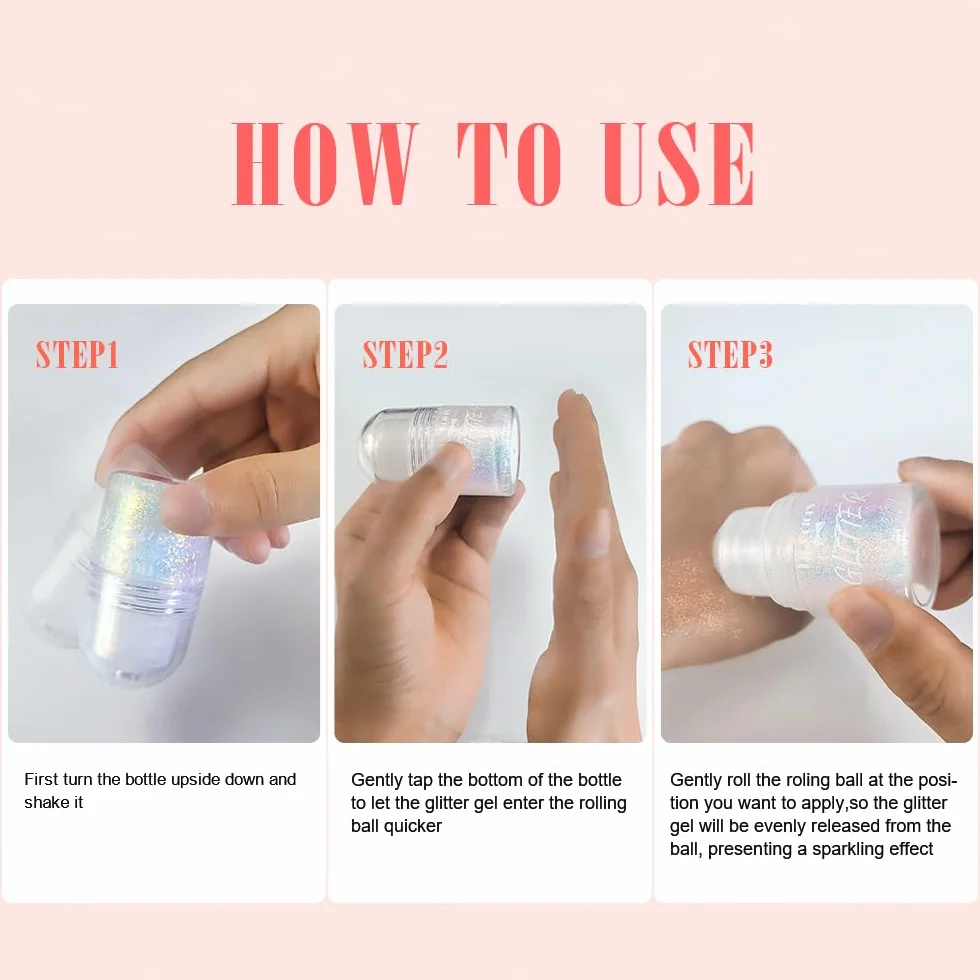 HOW TO USE

STEP1

First turn the bottle upside down and shake it

STEP2

Gently tap the bottom of the bottle to let the glitter gel enter the rolling ball quicker

STEP3

GLITTER

Gently roll the roling ball at the position you want to apply,so the glitter gel will be evenly released from the ball, presenting a sparkling effect