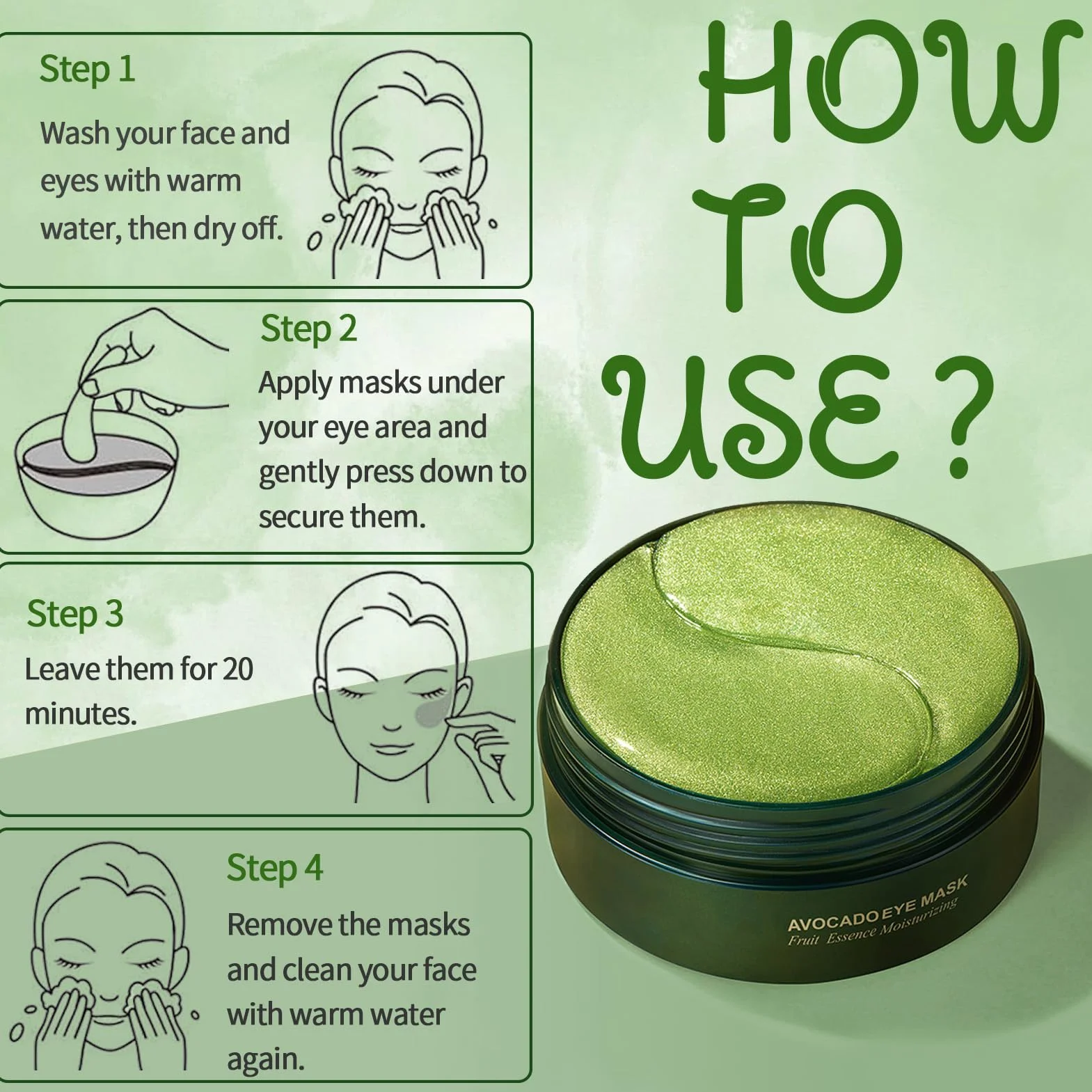 HOW TO USE ?

Step 1

Wash your face and eyes with warm water, then dry off.

Step 2

Apply masks under your eye area and gently press down to secure them.

Step 3

Leave them for 20 minutes.

Step 4

Remove the masks and clean your face with warm water again.

AVOCADO EYE MASK
Fruit Essence Moisturizing