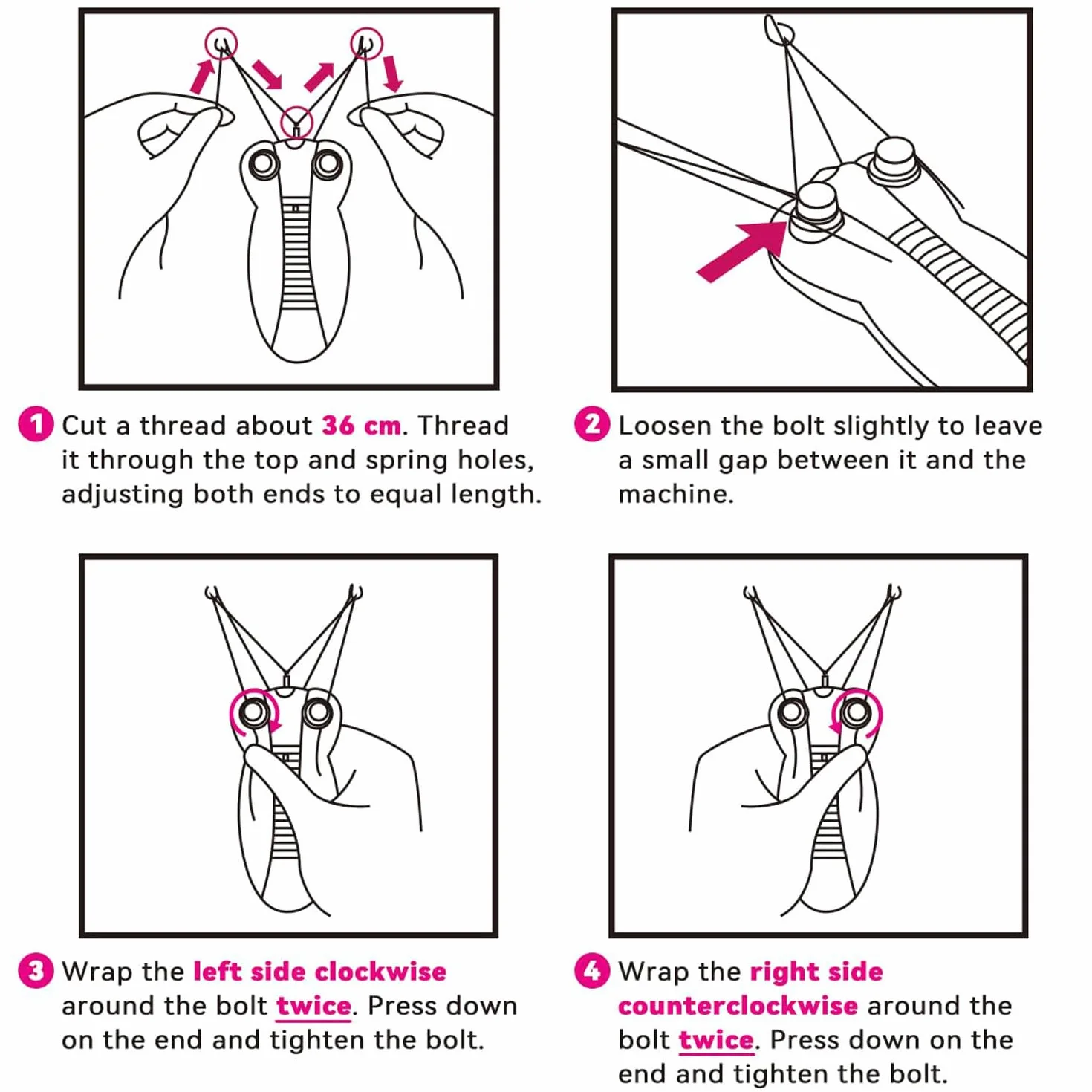 1 Cut a thread about 36 cm. Thread it through the top and spring holes, adjusting both ends to equal length.

2 Loosen the bolt slightly to leave a small gap between it and the machine.

3 Wrap the left side clockwise around the bolt twice. Press down on the end and tighten the bolt.

4 Wrap the right side counterclockwise around the bolt twice. Press down on the end and tighten the bolt.